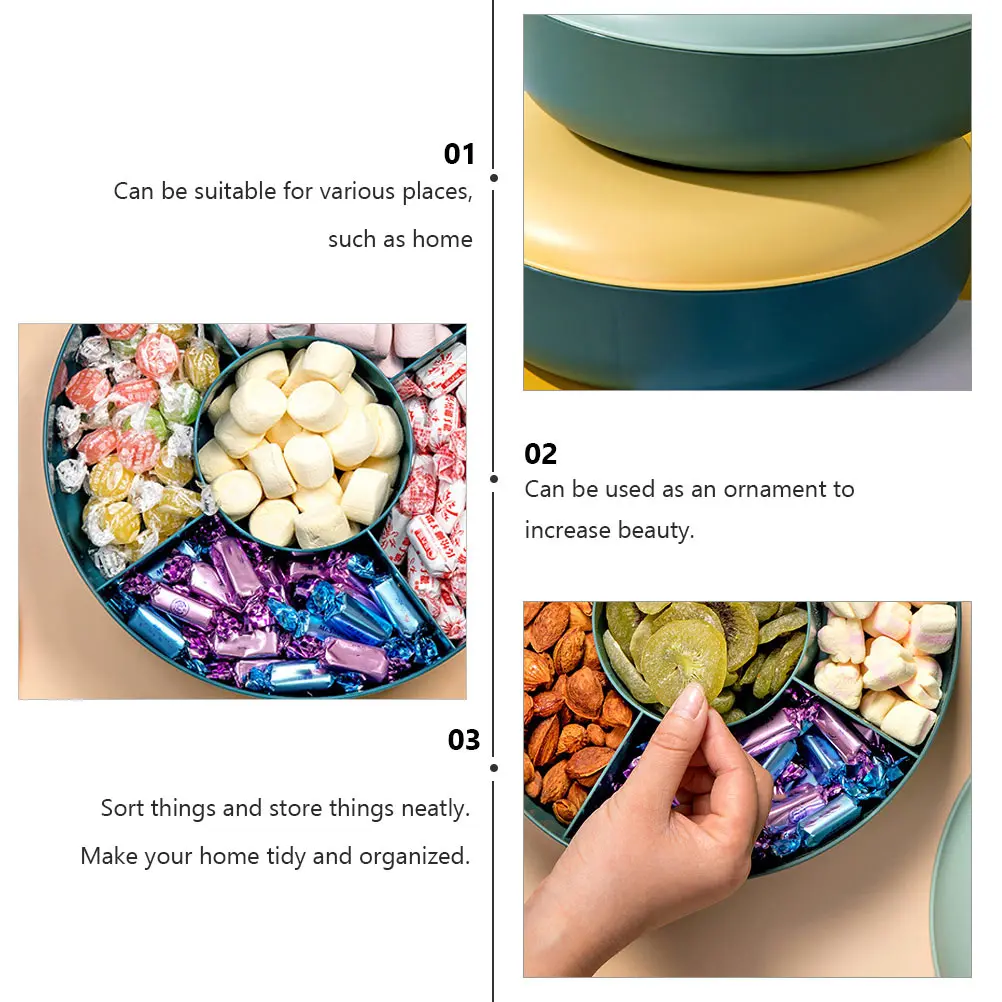 01
Can be suitable for various places, such as home

02
Can be used as an ornament to increase beauty.

03
Sort things and store things neatly.
Make your home tidy and organized.