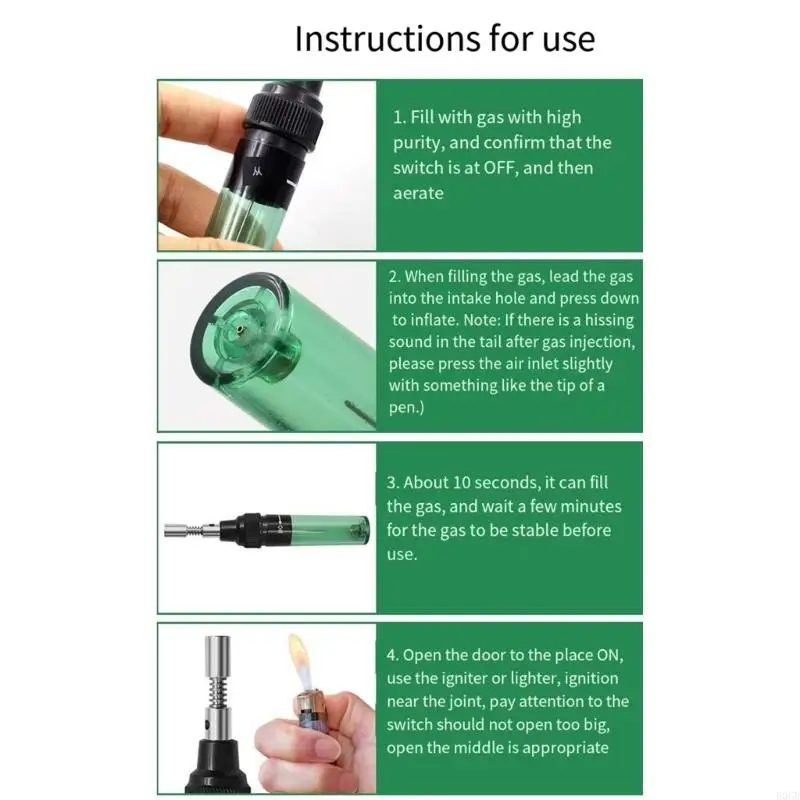 Instructions for use

1. Fill with gas with high purity, and confirm that the switch is at OFF, and then aerate

2. When filling the gas, lead the gas into the intake hole and press down to inflate. Note: If there is a hissing sound in the tail after gas injection, please press the air inlet slightly with something like the tip of a pen.)

3. About 10 seconds, it can fill the gas, and wait a few minutes for the gas to be stable before use.

4. Open the door to the place ON, use the igniter or lighter, ignition near the joint, pay attention to the switch should not open too big, open the middle is appropriate