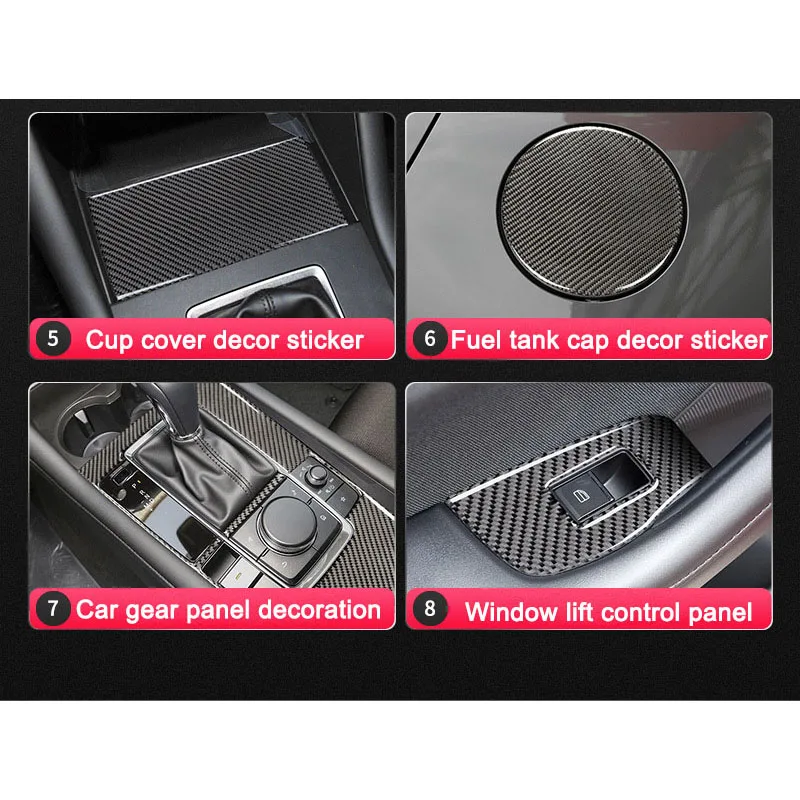 5 Cup cover decor sticker

6 Fuel tank cap decor sticker

7 Car gear panel decoration

8 Window lift control panel