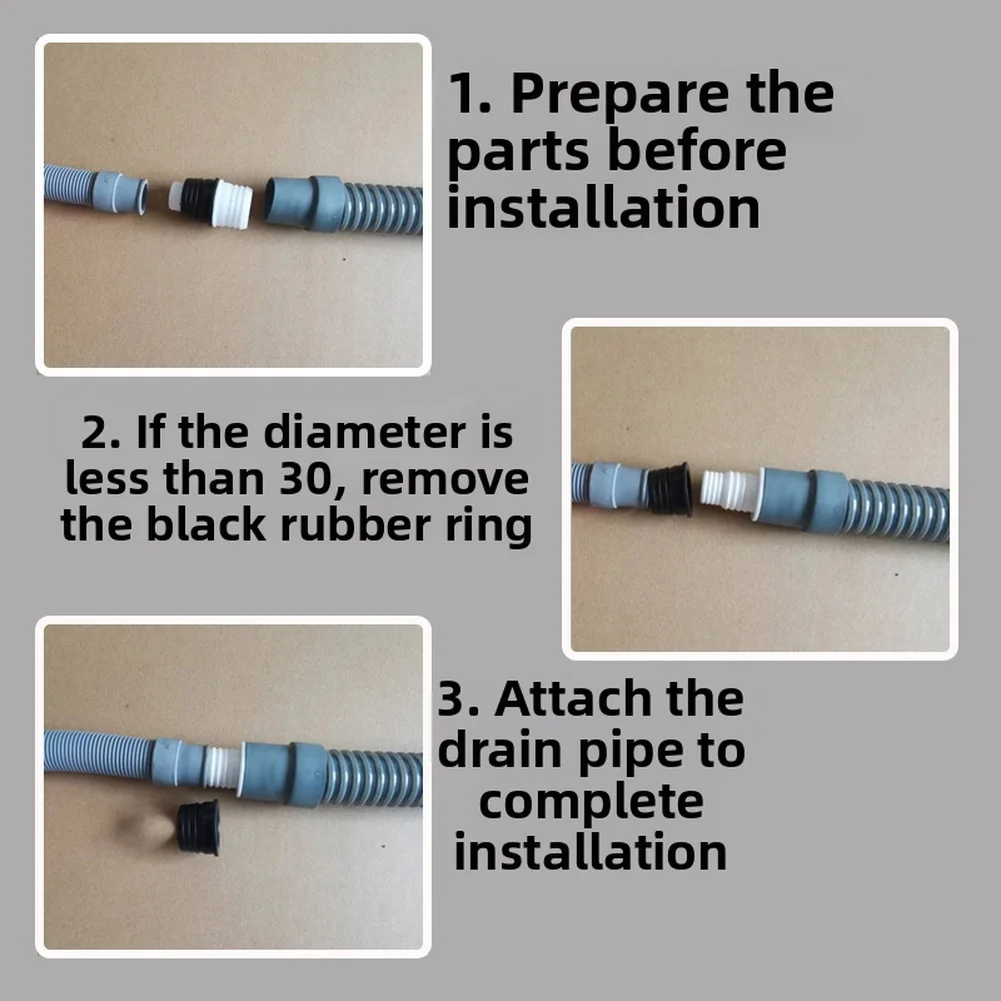 1. Prepare the parts before installation

2. If the diameter is less than 30, remove the black rubber ring

3. Attach the drain pipe to complete installation