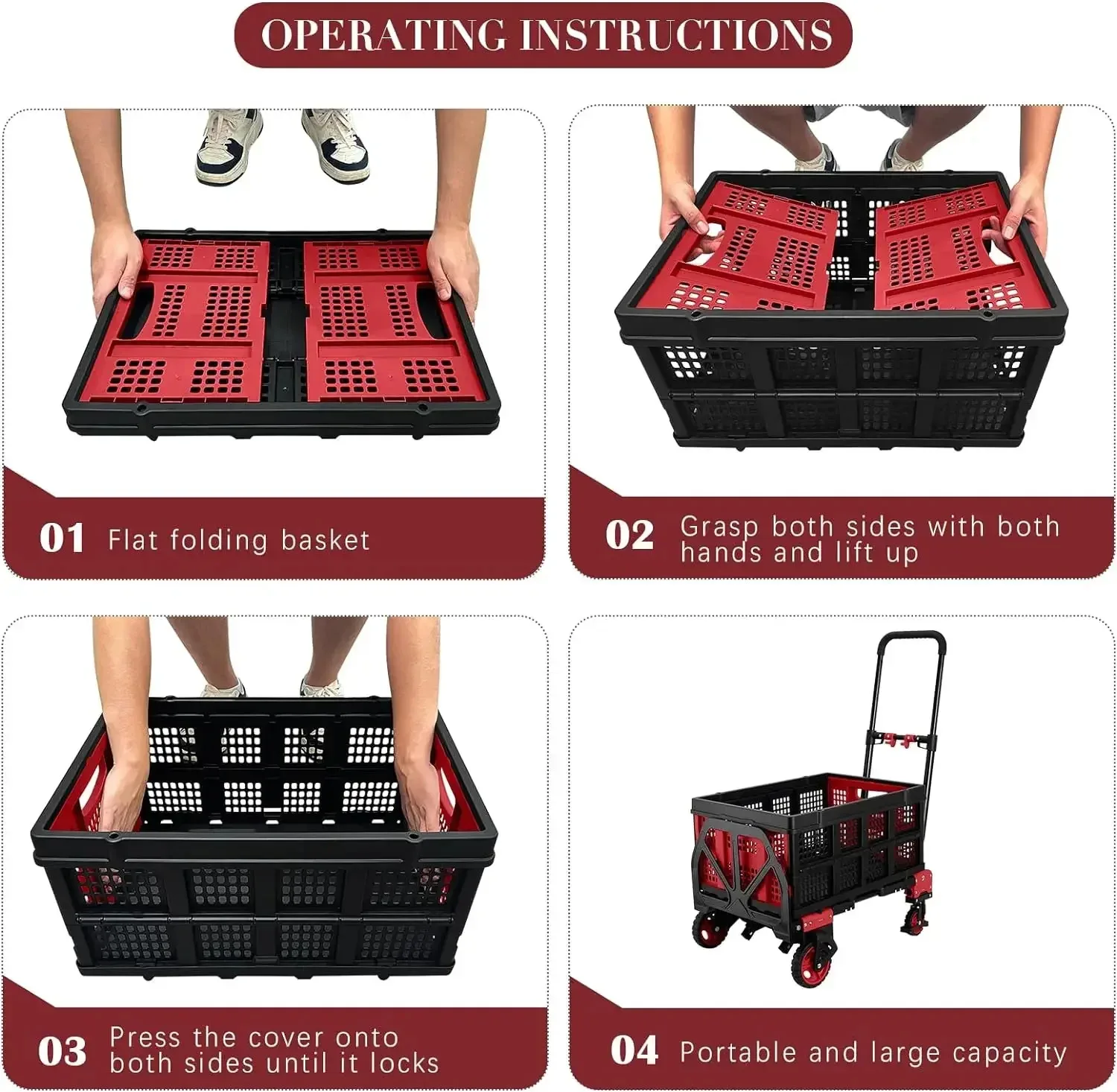 OPERATING INSTRUCTIONS

01 Flat folding basket

02 Grasp both sides with both hands and lift up

03 Press the cover onto both sides until it locks

04 Portable and large capacity