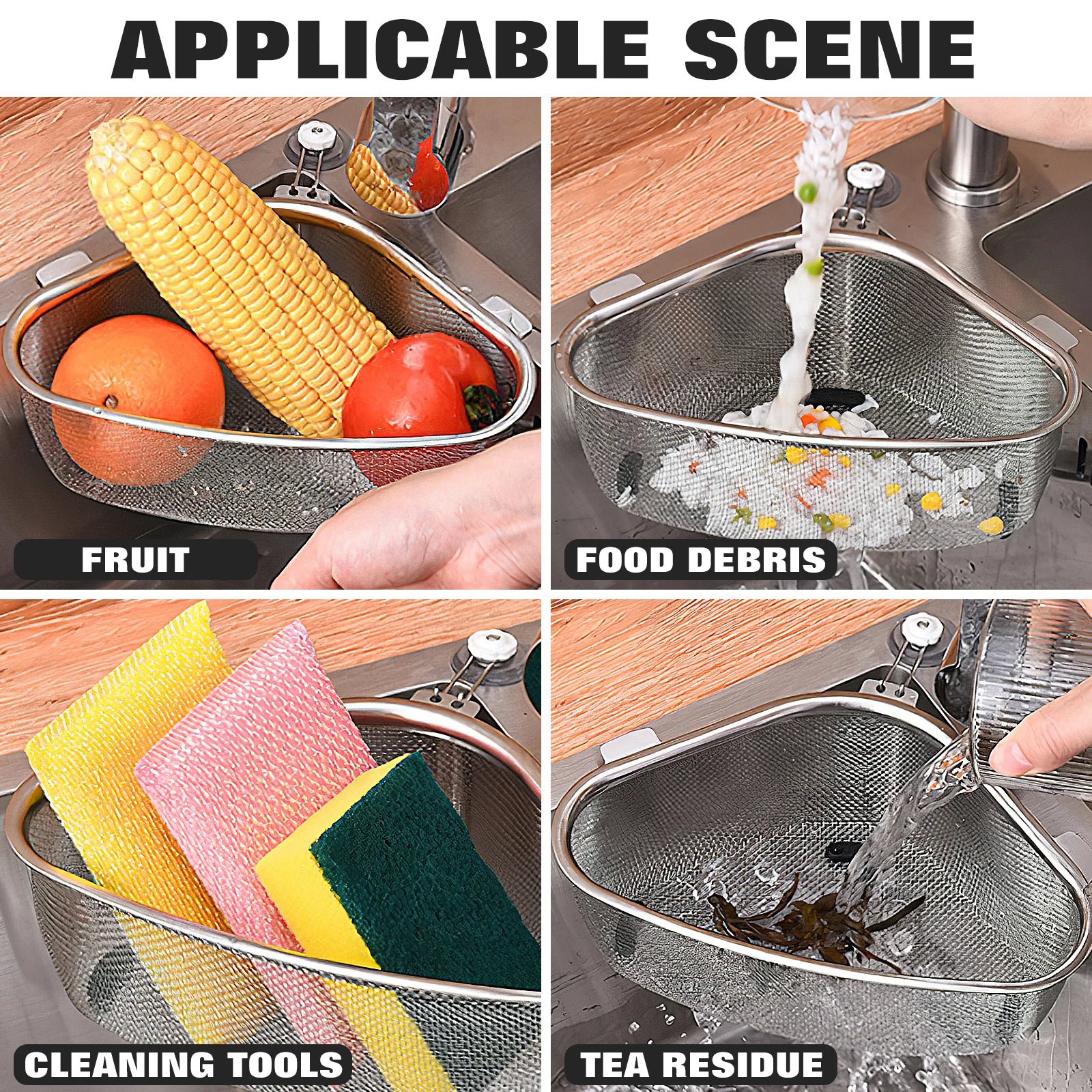 APPLICABLE SCENE

FRUIT

FOOD DEBRIS

CLEANING TOOLS

TEA RESIDUE