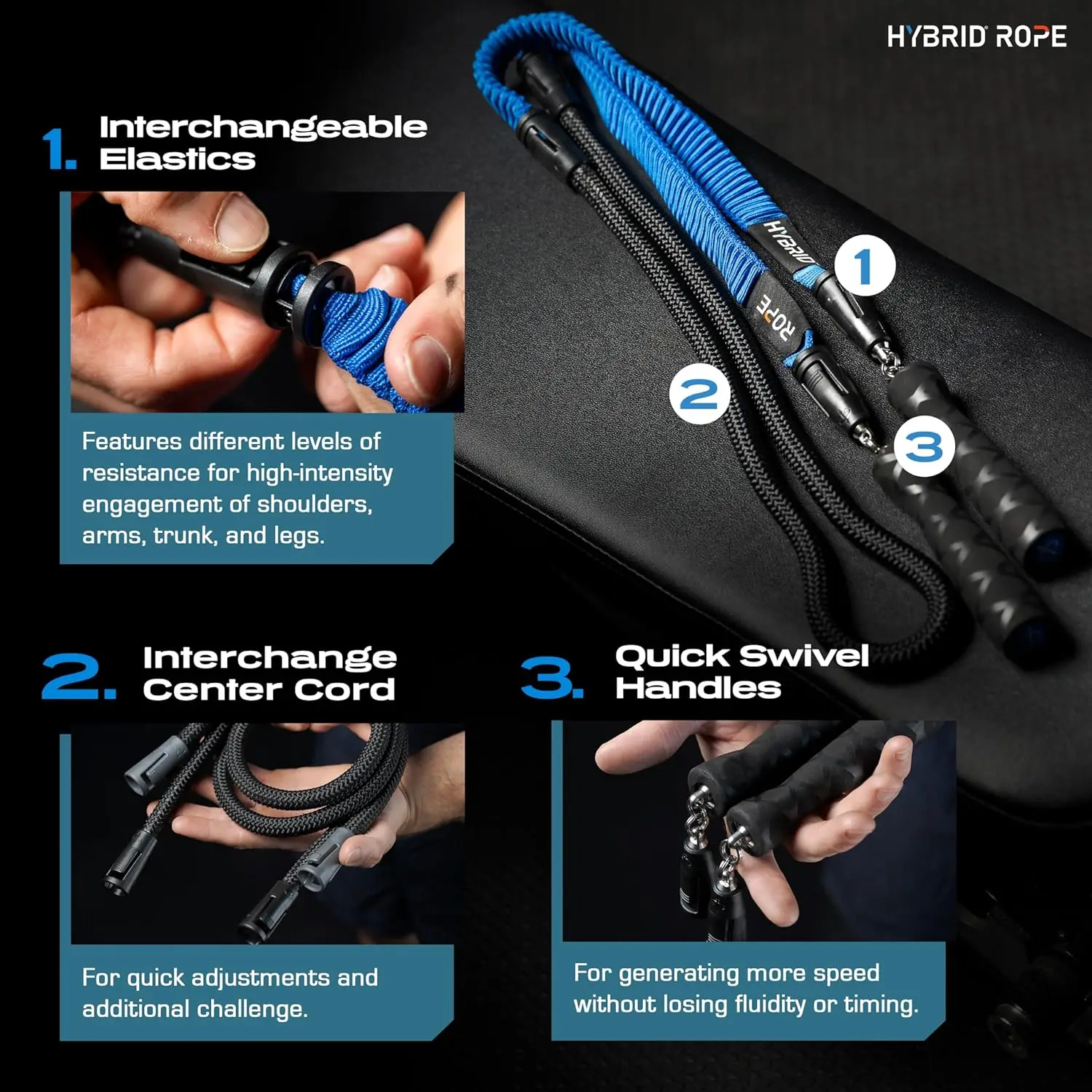 HYBRID ROPE

1. Interchangeable Elastics

Features different levels of resistance for high-intensity engagement of shoulders, arms, trunk, and legs.

HYBRID

ROPE

1

2

3

2. Interchange Center Cord

For quick adjustments and additional challenge.

3. Quick Swivel Handles

For generating more speed without losing fluidity or timing.