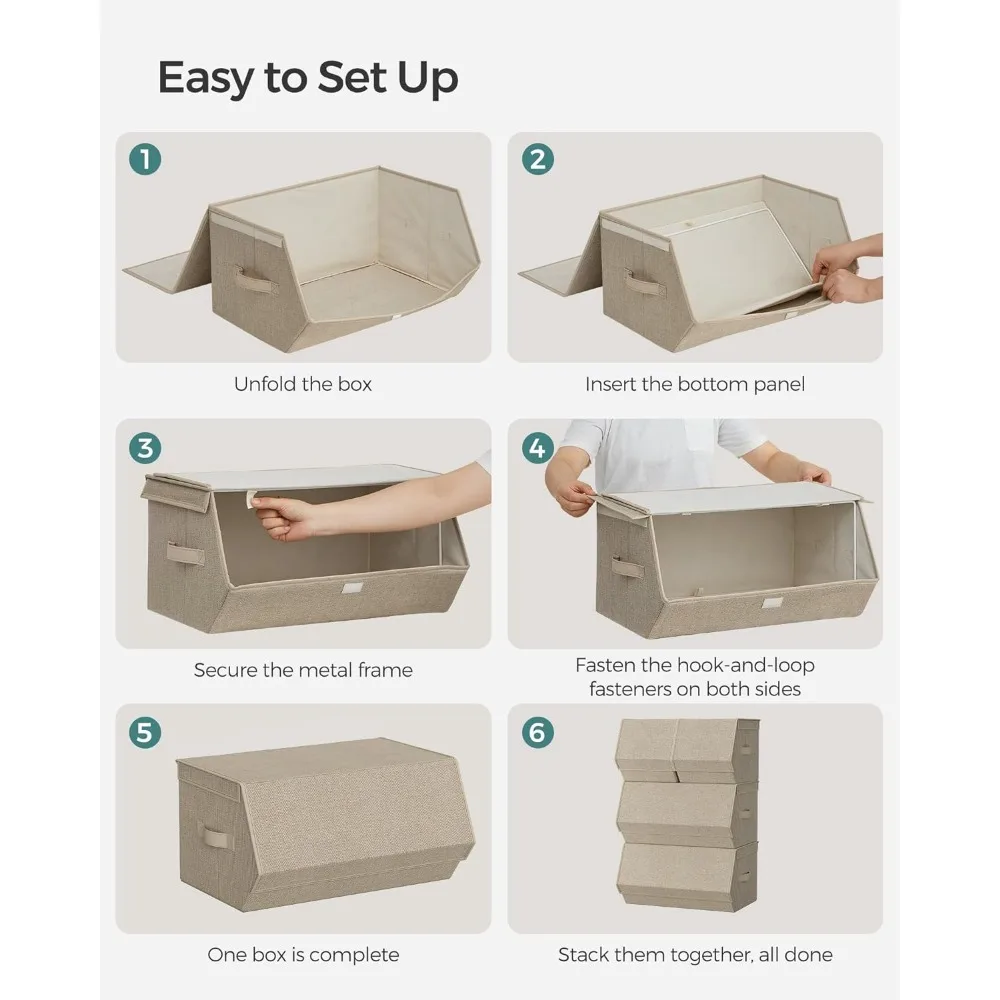 Easy to Set Up

1

Unfold the box

2

Insert the bottom panel

3

Secure the metal frame

4

Fasten the hook-and-loop fasteners on both sides

5

One box is complete

6

Stack them together, all done