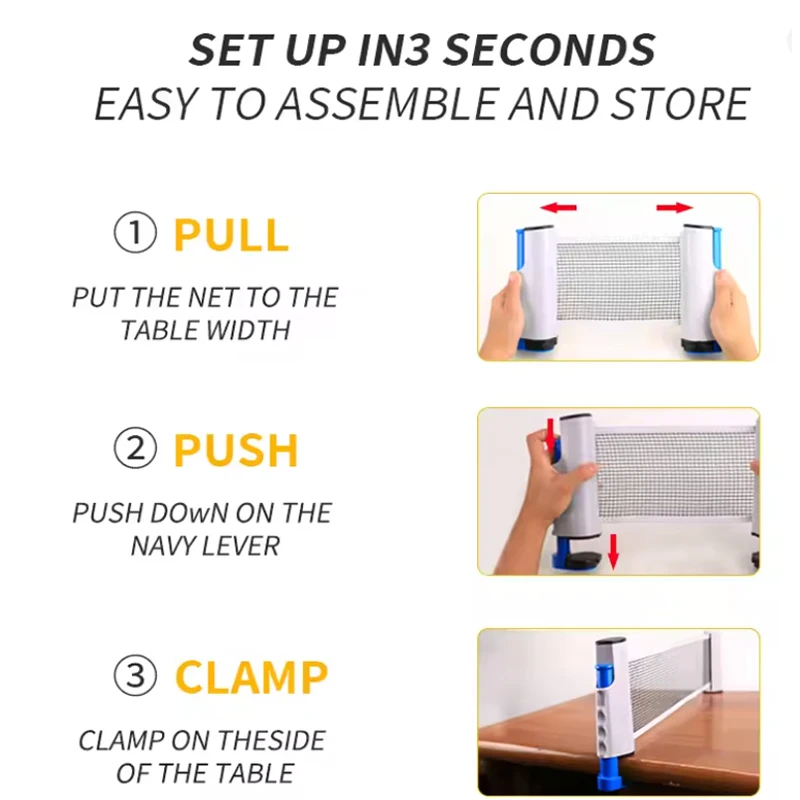 SET UP IN3 SECONDS
EASY TO ASSEMBLE AND STORE

① PULL

PUT THE NET TO THE TABLE WIDTH

② PUSH

PUSH DOwN ON THE NAVY LEVER

③ CLAMP

CLAMP ON THESIDE OF THE TABLE