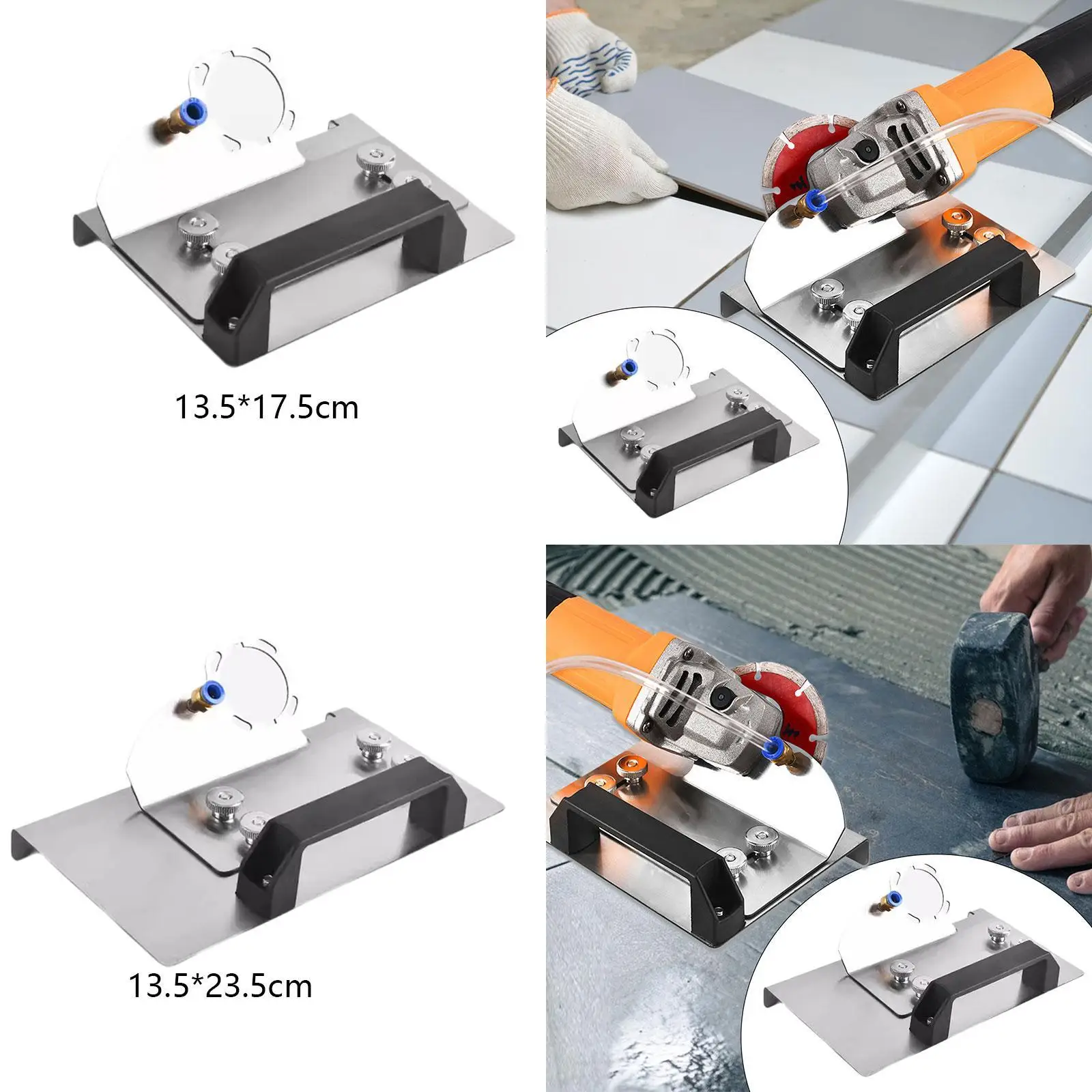 13.5*17.5cm

13.5*23.5cm