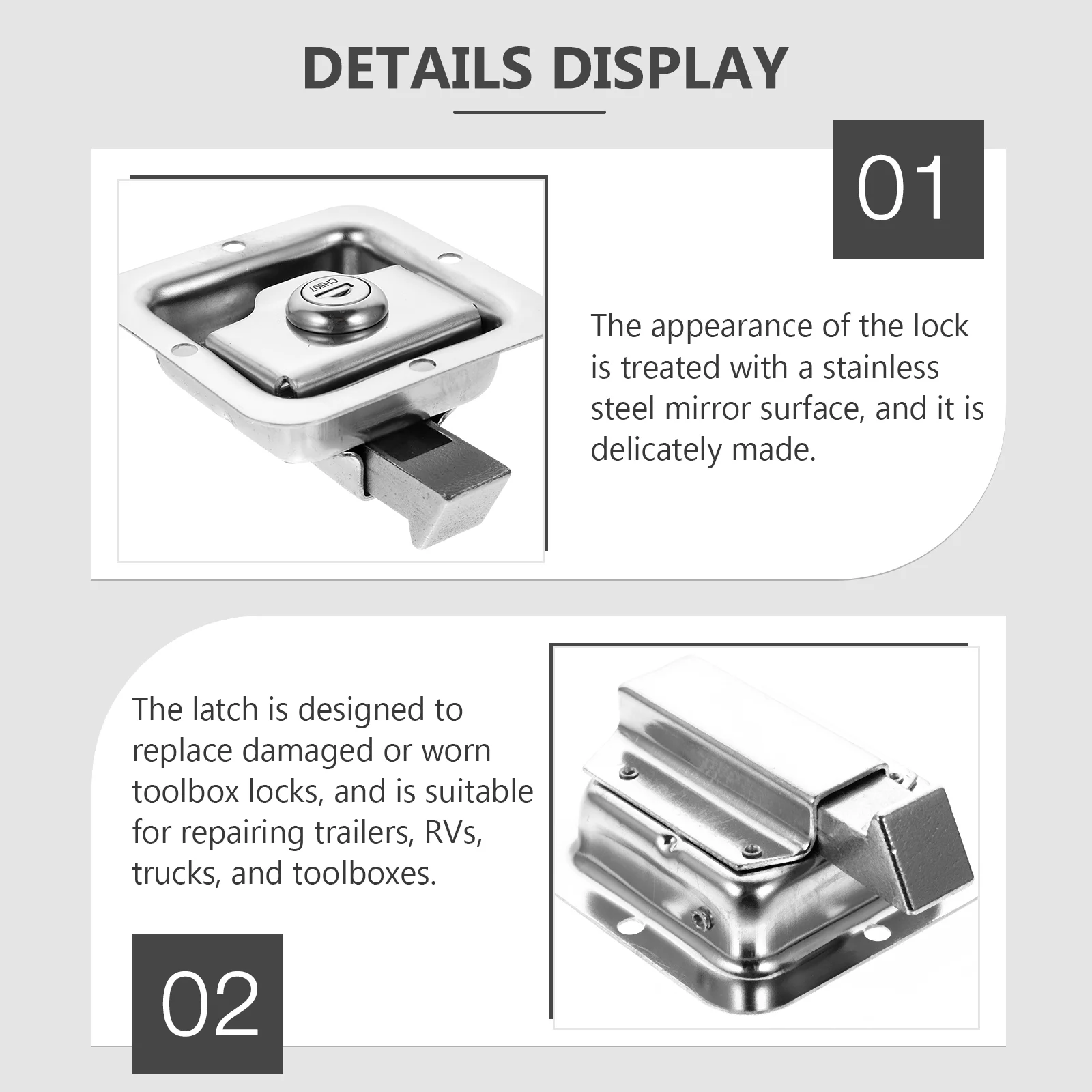 DETAILS DISPLAY

01

CH507

The appearance of the lock is treated with a stainless steel mirror surface, and it is delicately made.

The latch is designed to replace damaged or worn toolbox locks, and is suitable for repairing trailers, RVs, trucks, and toolboxes.

02