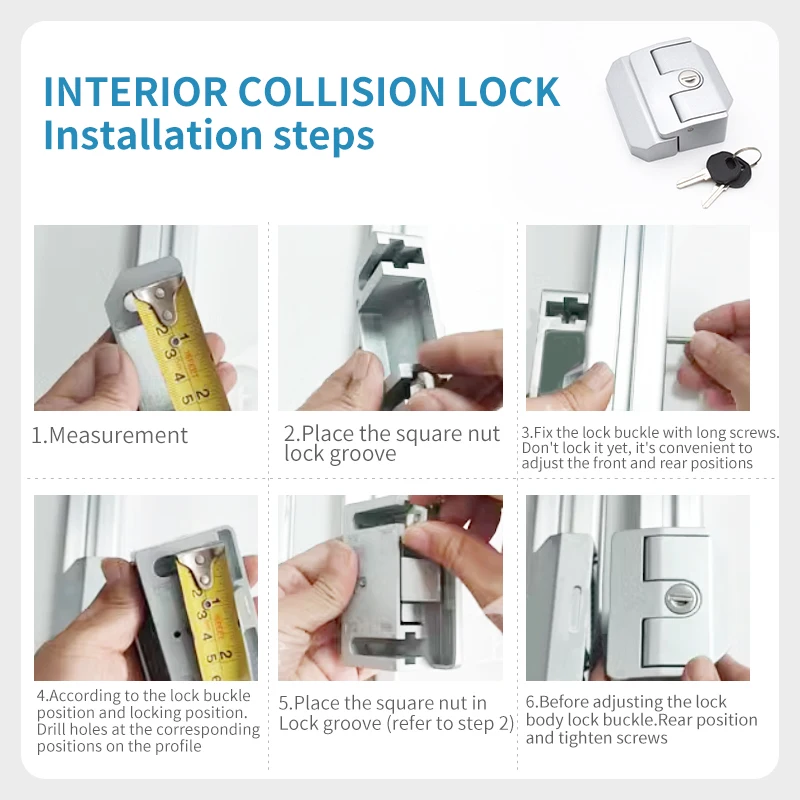 INTERIOR COLLISION LOCK
Installation steps

1.Measurement

2.Place the square nut lock groove

3.Fix the lock buckle with long screws. Don't lock it yet, it's convenient to adjust the front and rear positions

4.According to the lock buckle position and locking position. Drill holes at the corresponding positions on the profile

5.Place the square nut in Lock groove (refer to step 2)

6.Before adjusting the lock body lock buckle.Rear position and tighten screws