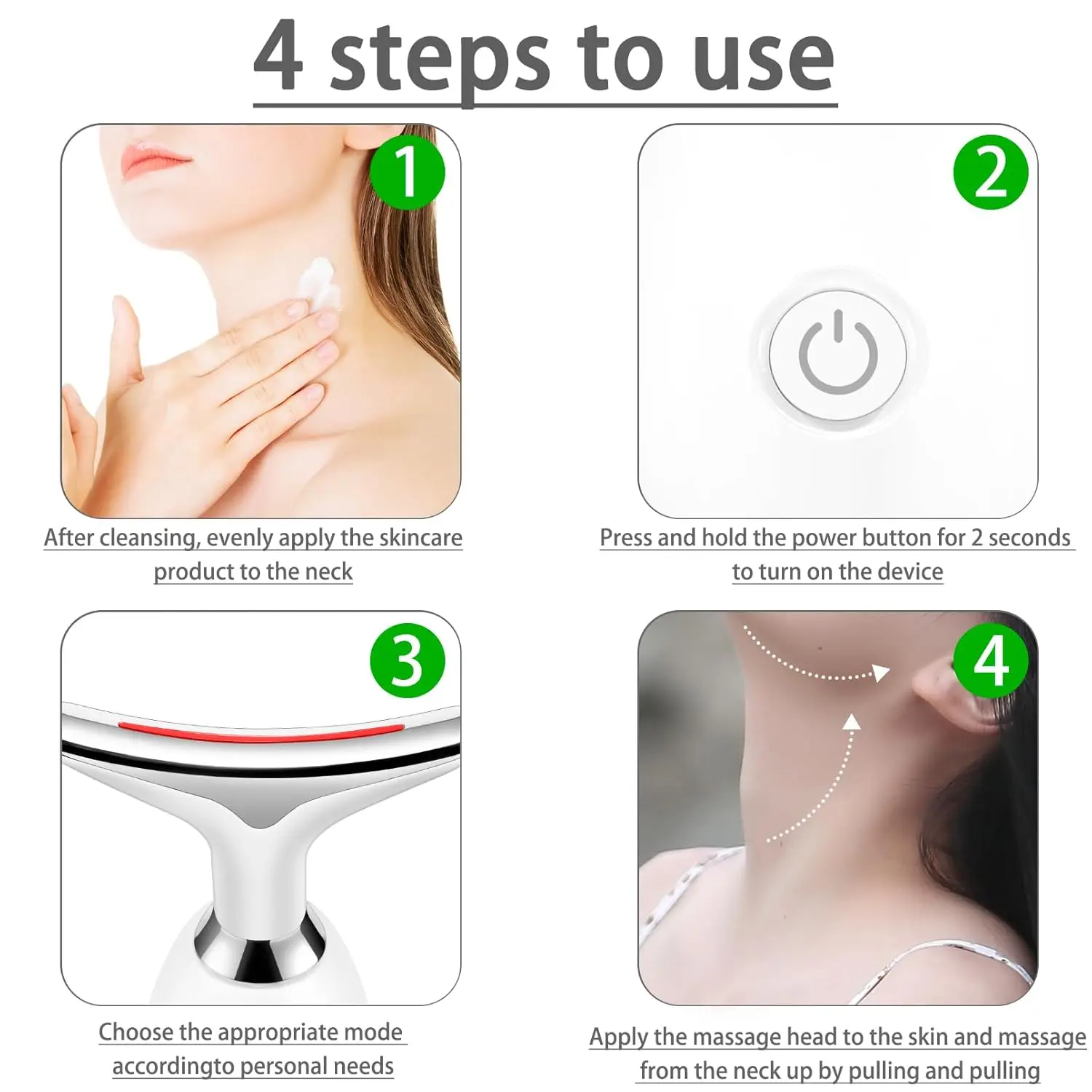 4 steps to use

1

After cleansing, evenly apply the skincare product to the neck

2

Press and hold the power button for 2 seconds to turn on the device

3

Choose the appropriate mode accordingto personal needs

4

Apply the massage head to the skin and massage from the neck up by pulling and pulling