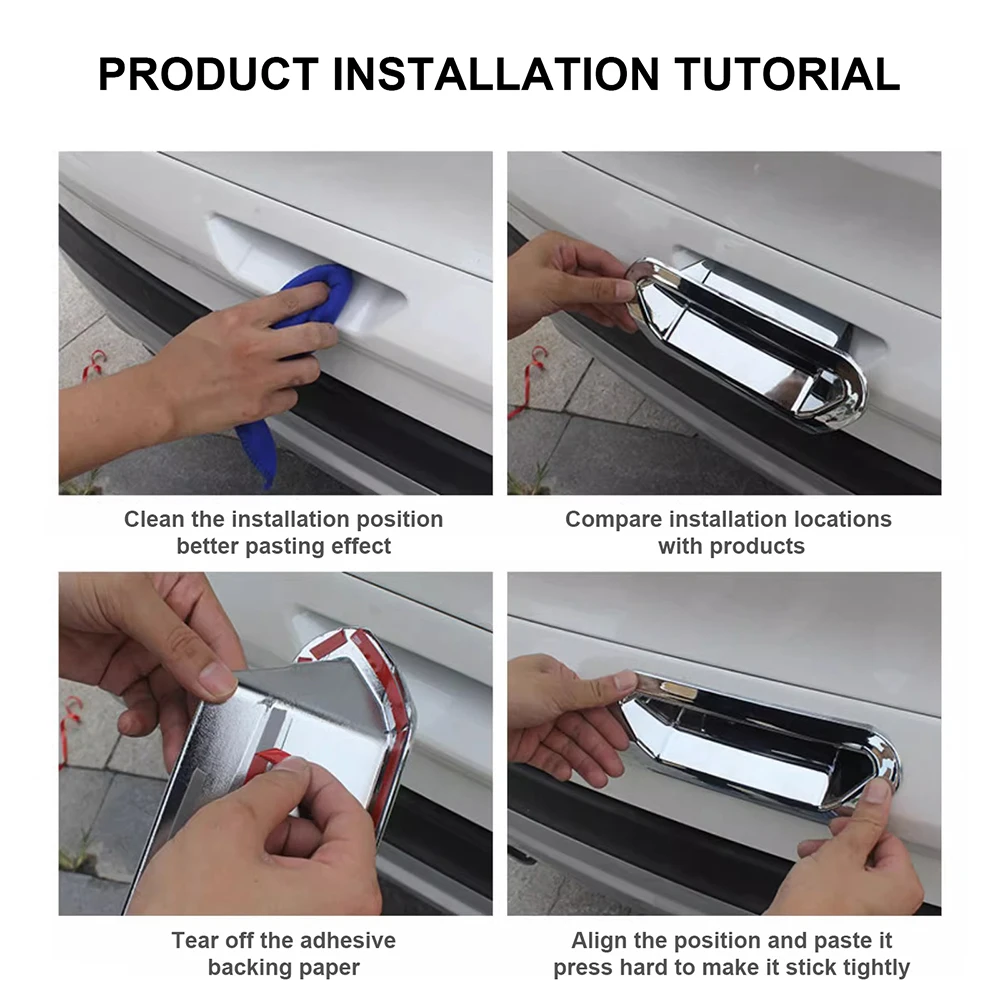 PRODUCT INSTALLATION TUTORIAL

Clean the installation position better pasting effect

Compare installation locations with products

Tear off the adhesive backing paper

Align the position and paste it press hard to make it stick tightly