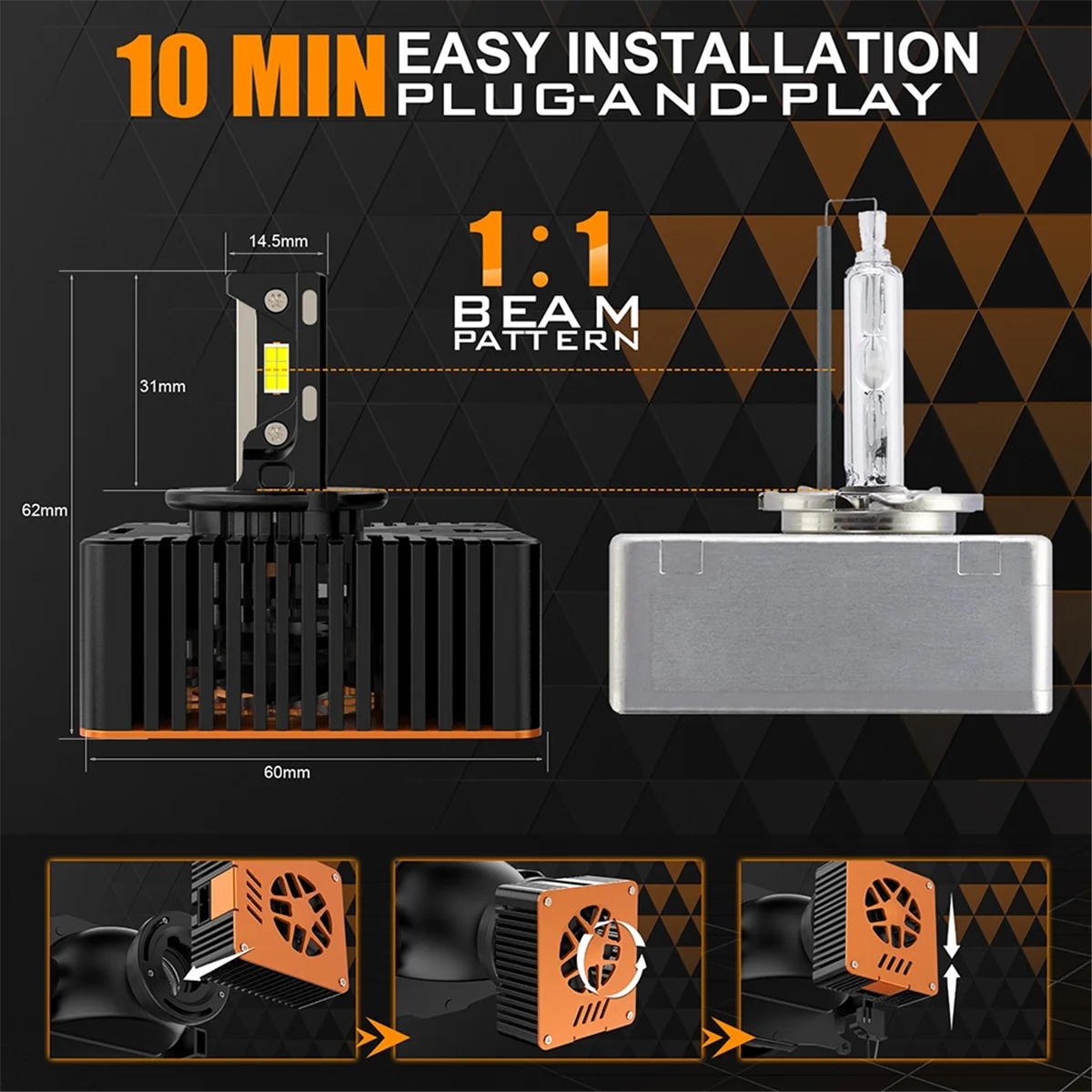 10 MIN EASY INSTALLATION
PLUG-AND-PLAY

1:1
BEAM
PATTERN

14.5mm

31mm

62mm

60mm