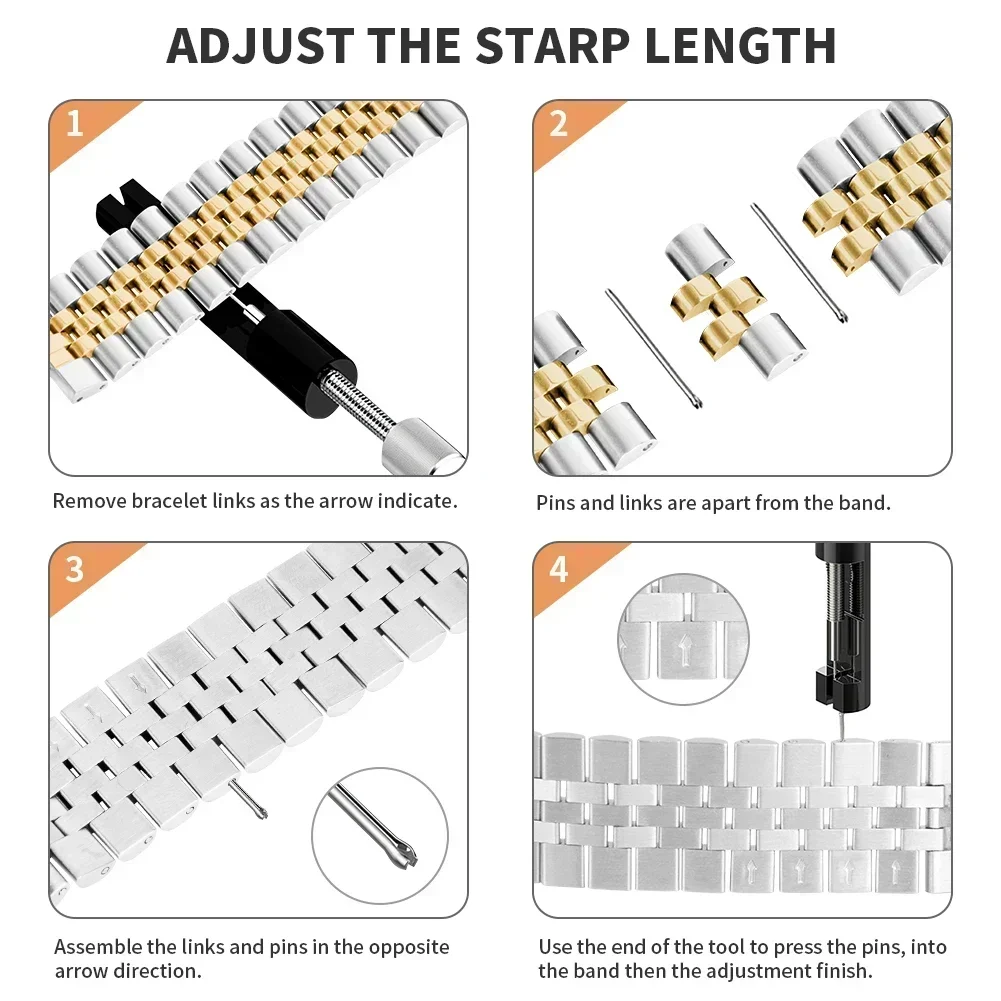 ADJUST THE STARP LENGTH

1

Remove bracelet links as the arrow indicate.

2

Pins and links are apart from the band.

3

Assemble the links and pins in the opposite arrow direction.

4

Use the end of the tool to press the pins, into the band then the adjustment finish.