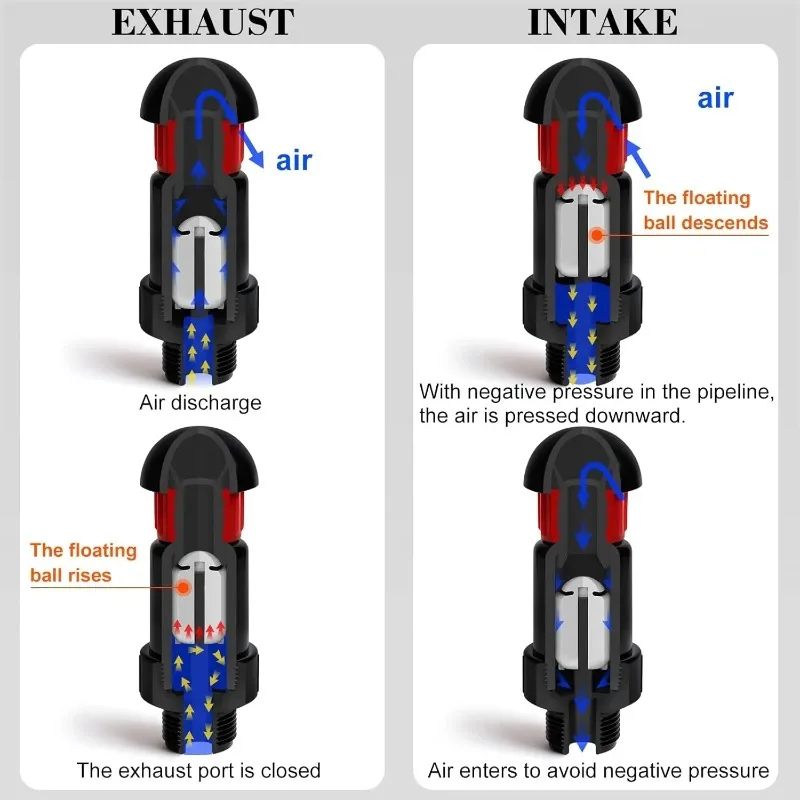 EXHAUST

air

Air discharge

The floating ball rises

The exhaust port is closed

INTAKE

air

The floating ball descends

With negative pressure in the pipeline, the air is pressed downward.

Air enters to avoid negative pressure