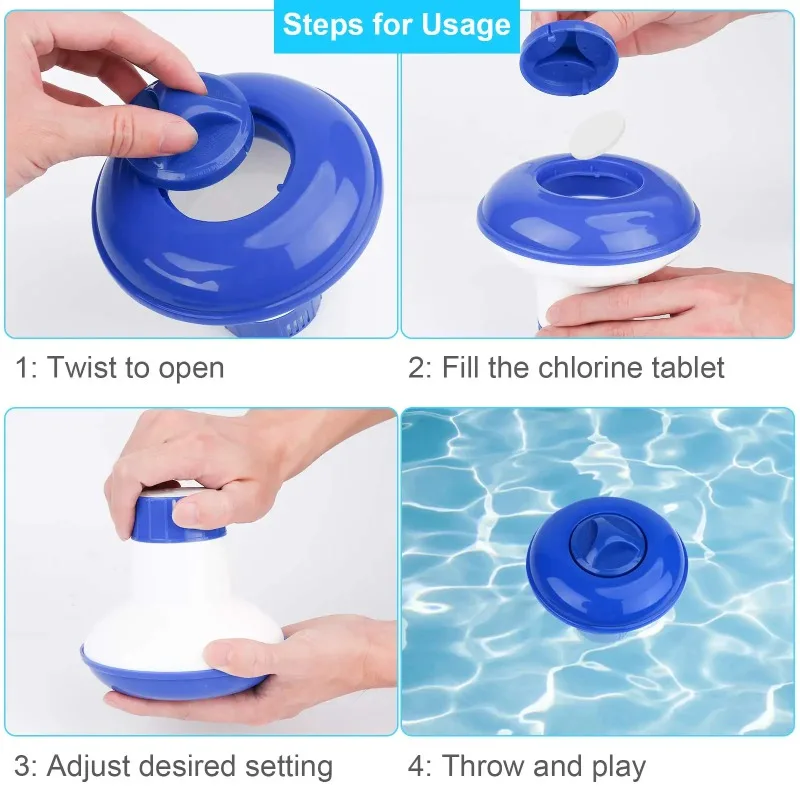 Steps for Usage

1: Twist to open

2: Fill the chlorine tablet

3: Adjust desired setting

4: Throw and play