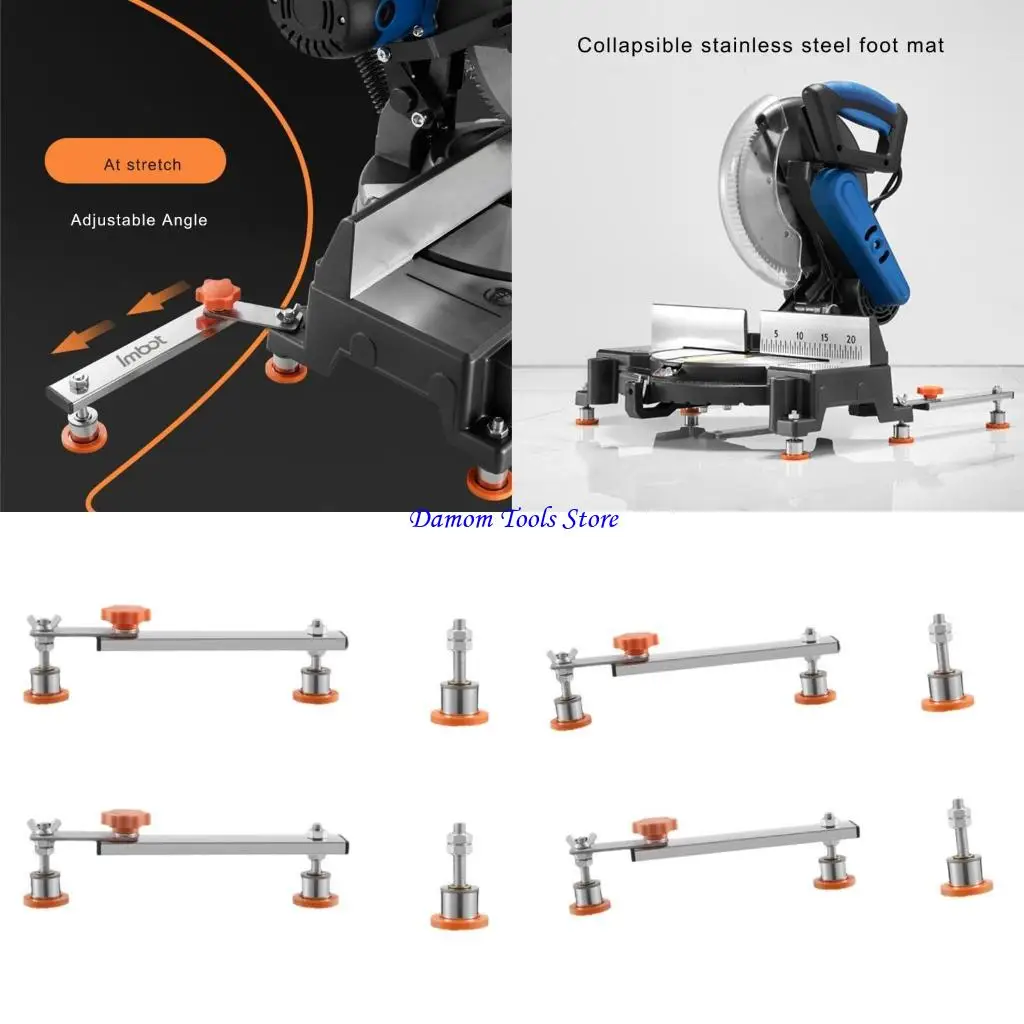 At stretch

Adjustable Angle

Imbot

Collapsible stainless steel foot mat

5 10 15 20

Damom Tools Store