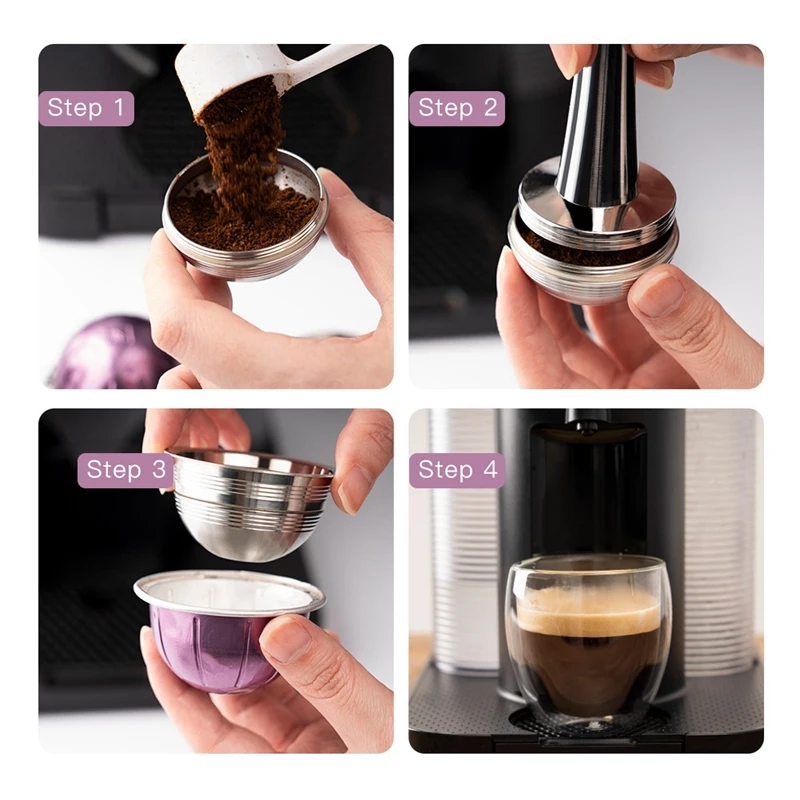 Step 1

Step 2

Step 3

Step 4