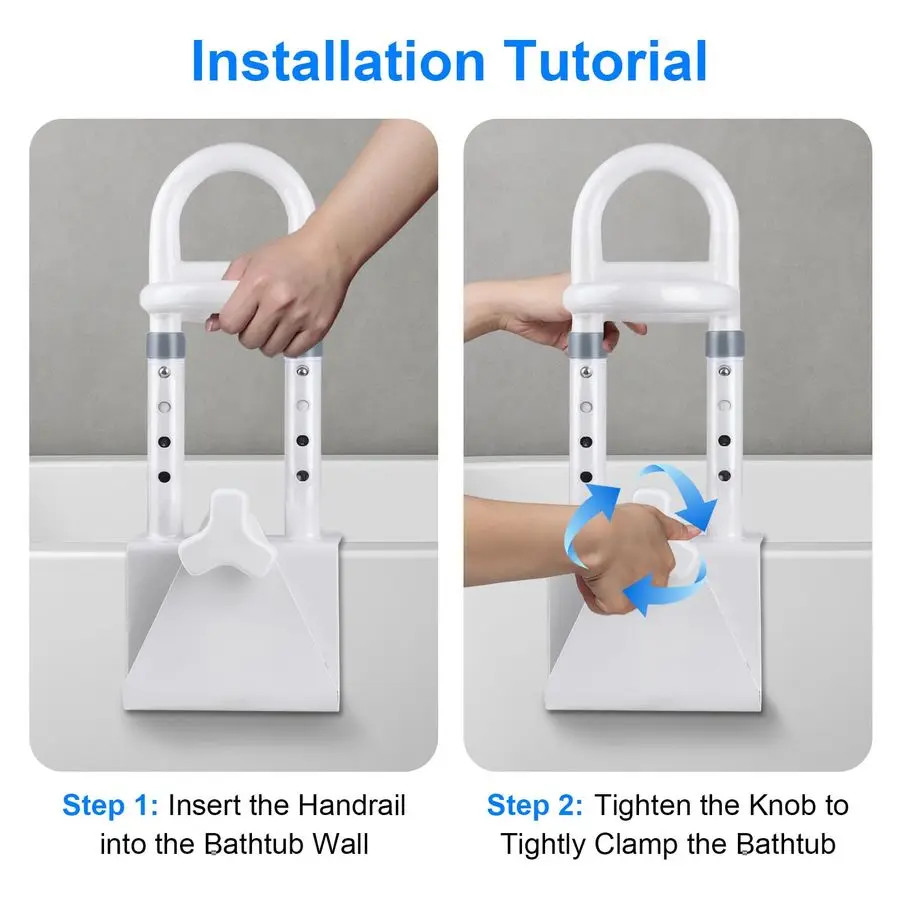 Installation Tutorial

Step 1: Insert the Handrail into the Bathtub Wall

Step 2: Tighten the Knob to Tightly Clamp the Bathtub