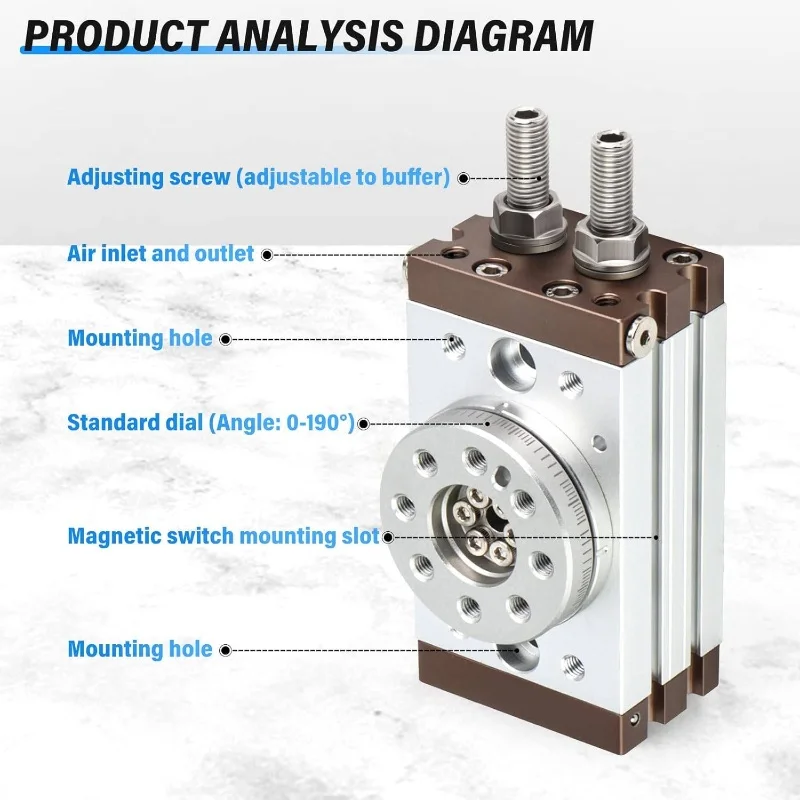 PRODUCT ANALYSIS DIAGRAM

Adjusting screw (adjustable to buffer)

Air inlet and outlet

Mounting hole

Standard dial (Angle: 0-190°)

Magnetic switch mounting slot

Mounting hole