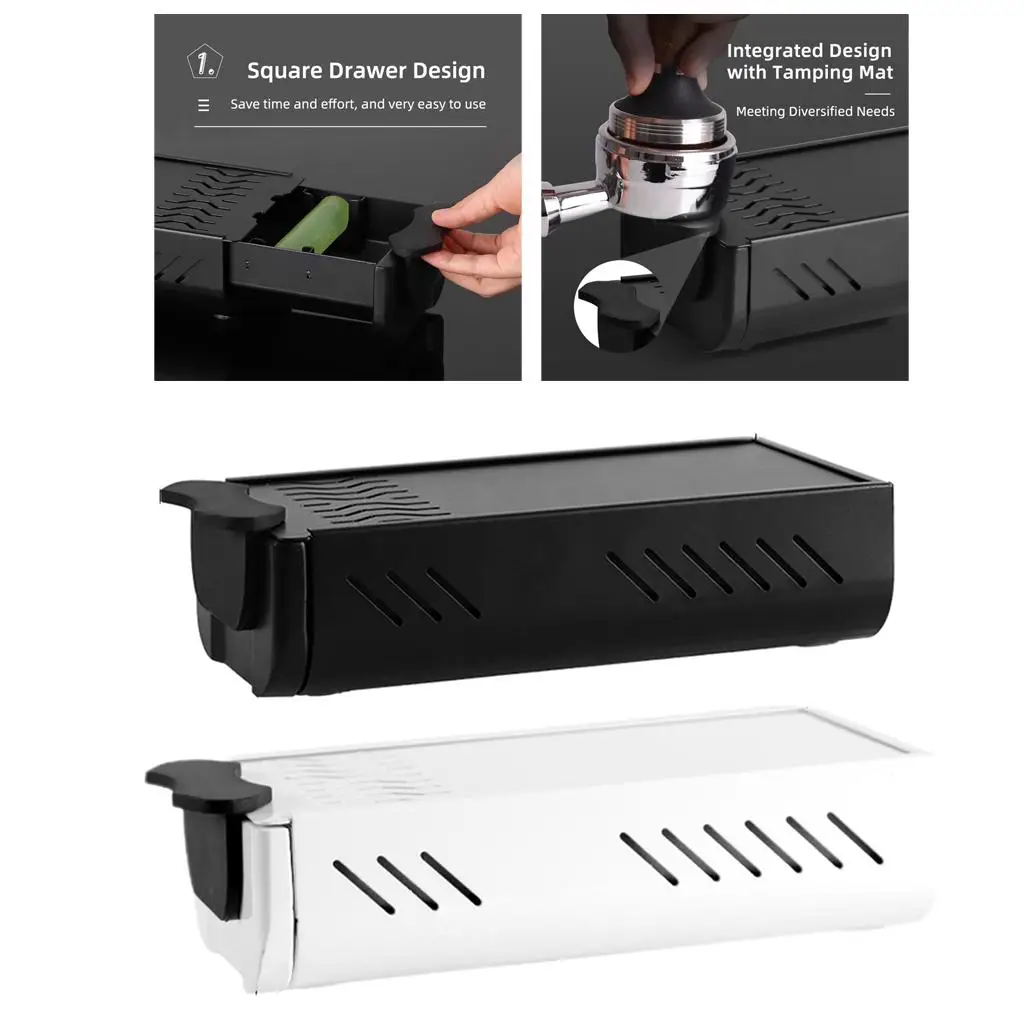 1.

Square Drawer Design

Save time and effort, and very easy to use

Integrated Design with Tamping Mat

Meeting Diversified Needs