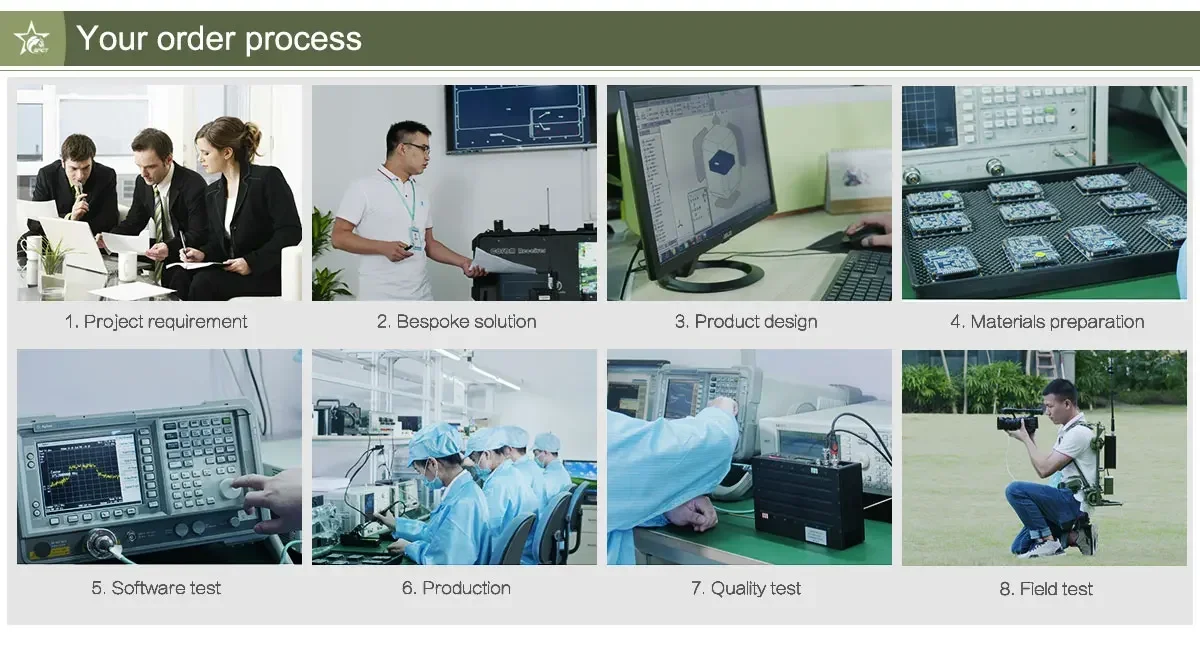 Your order process

1. Project requirement

2. Bespoke solution

3. Product design

4. Materials preparation

5. Software test

6. Production

7. Quality test

8. Field test