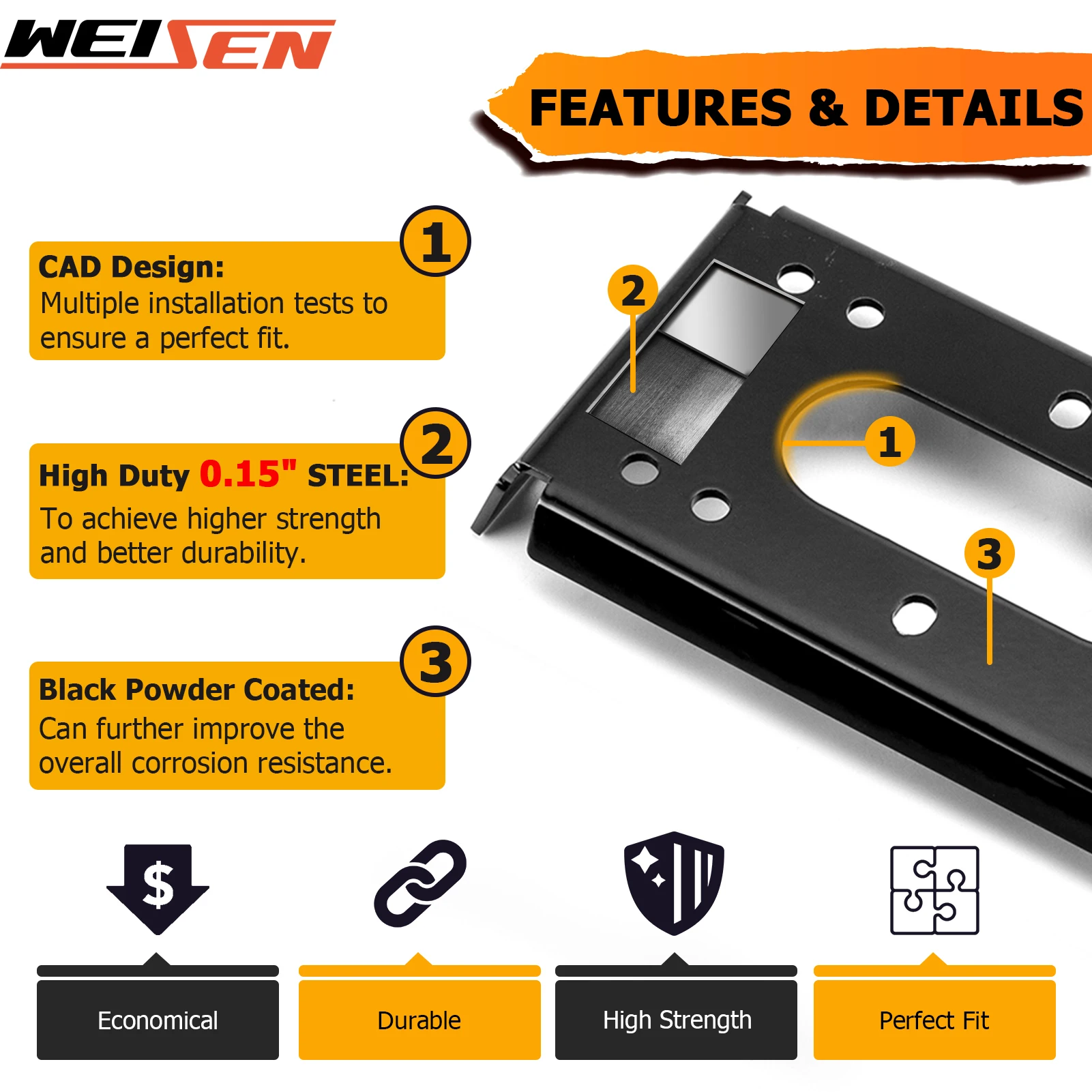 WEISEN

FEATURES & DETAILS

1
CAD Design:
Multiple installation tests to ensure a perfect fit.

2
High Duty 0.15" STEEL:
To achieve higher strength and better durability.

3
Black Powder Coated:
Can further improve the overall corrosion resistance.

2

1

3

$

Economical

Durable

High Strength

Perfect Fit