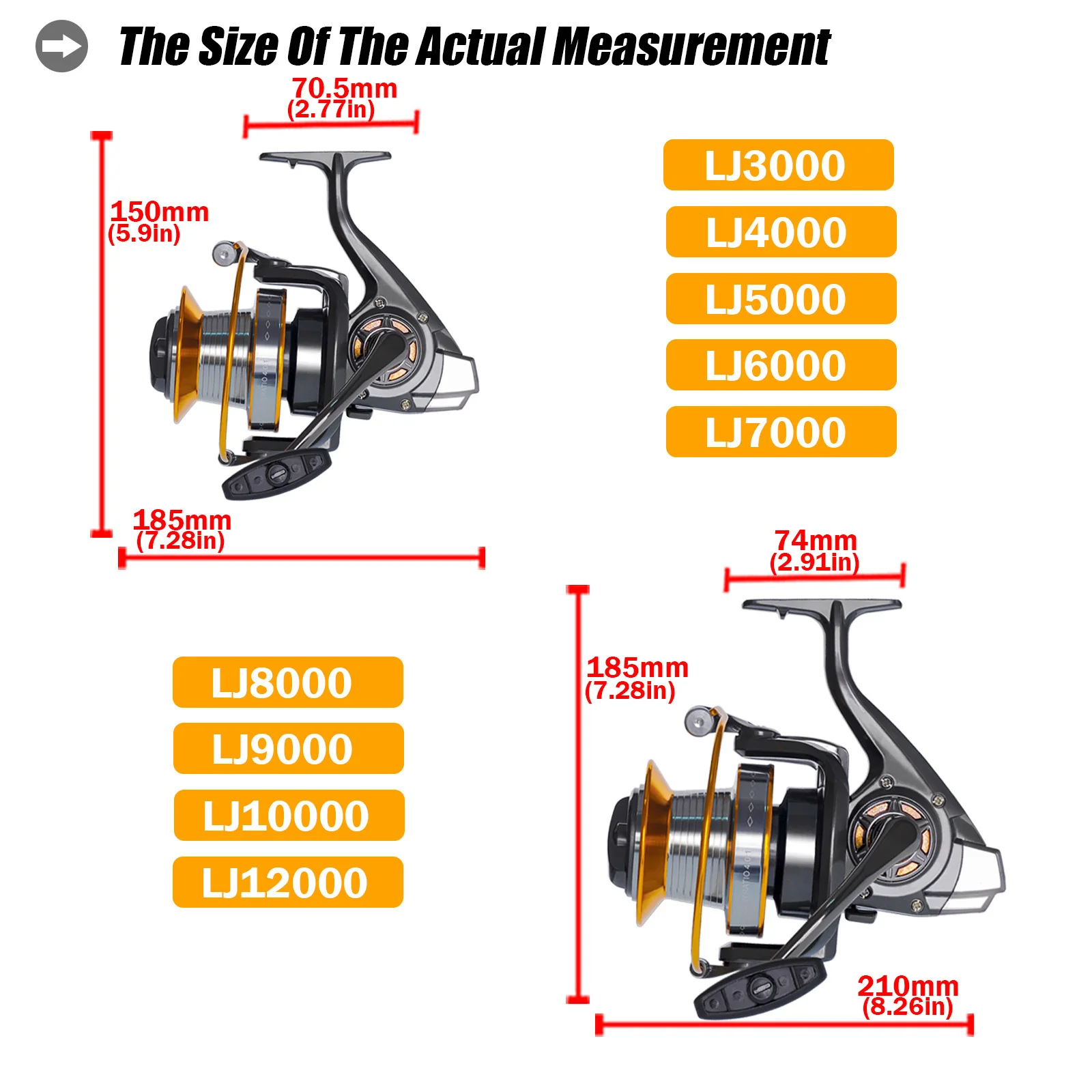 The Size Of The Actual Measurement

70.5mm
(2.77in)

150mm
(5.9in)

185mm
(7.28in)

LJ3000
LJ4000
LJ5000
LJ6000
LJ7000

74mm
(2.91in)

185mm
(7.28in)

LJ8000
LJ9000
LJ10000
LJ12000

210mm
(8.26in)