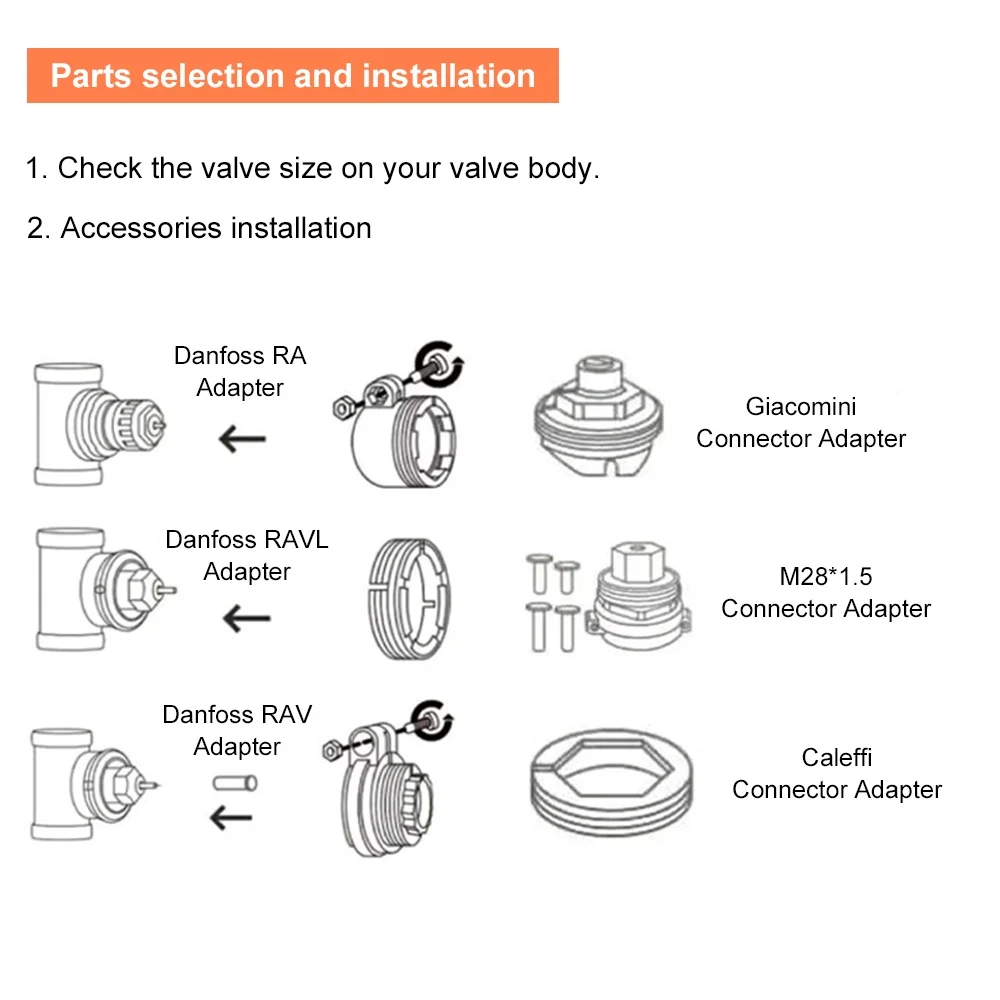 Parts selection and installation

1. Check the valve size on your valve body.

2. Accessories installation

Danfoss RA Adapter

Giacomini Connector Adapter

Danfoss RAVL Adapter

M28*1.5 Connector Adapter

Danfoss RAV Adapter

Caleffi Connector Adapter