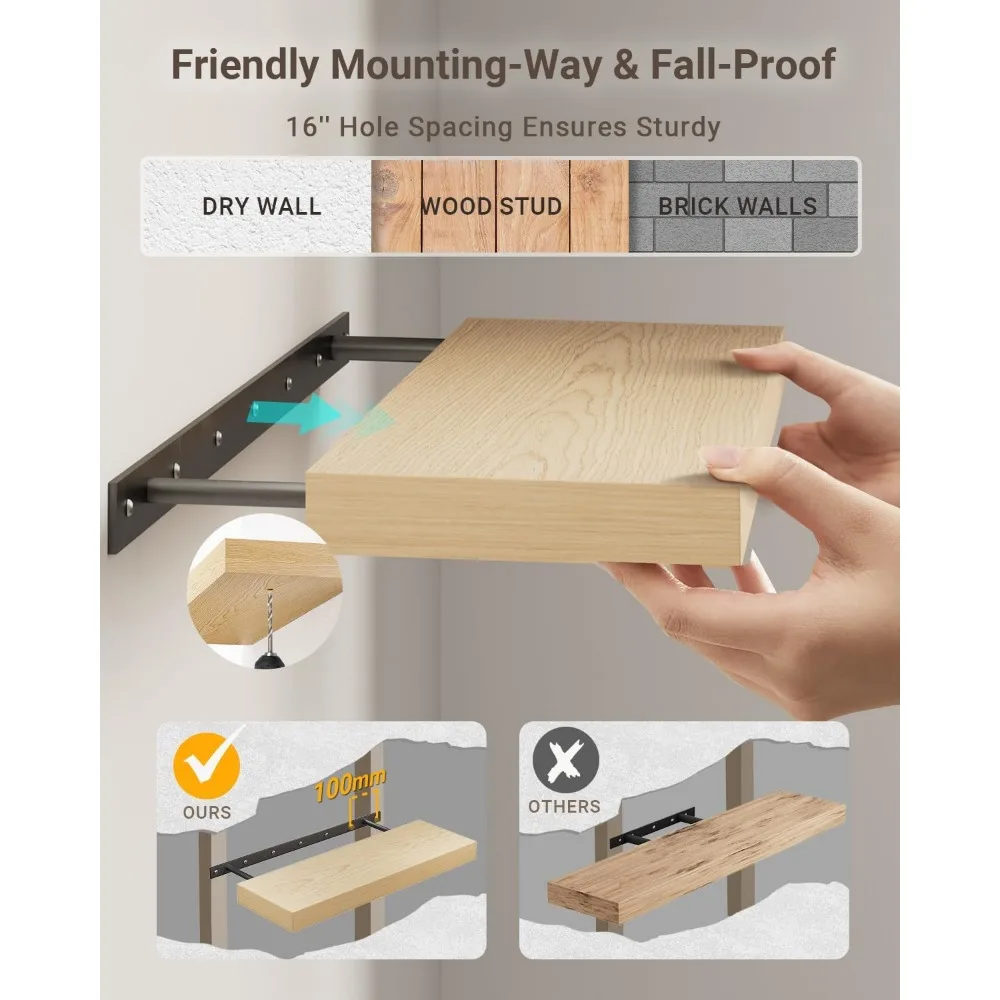 Friendly Mounting-Way & Fall-Proof

16'' Hole Spacing Ensures Sturdy

DRY WALL

WOOD STUD

BRICK WALLS

OURS

100mm

OTHERS