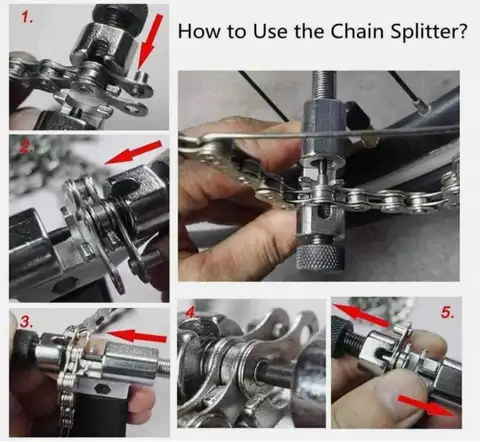 1.

How to Use the Chain Splitter?

2.

3.

4.

5.