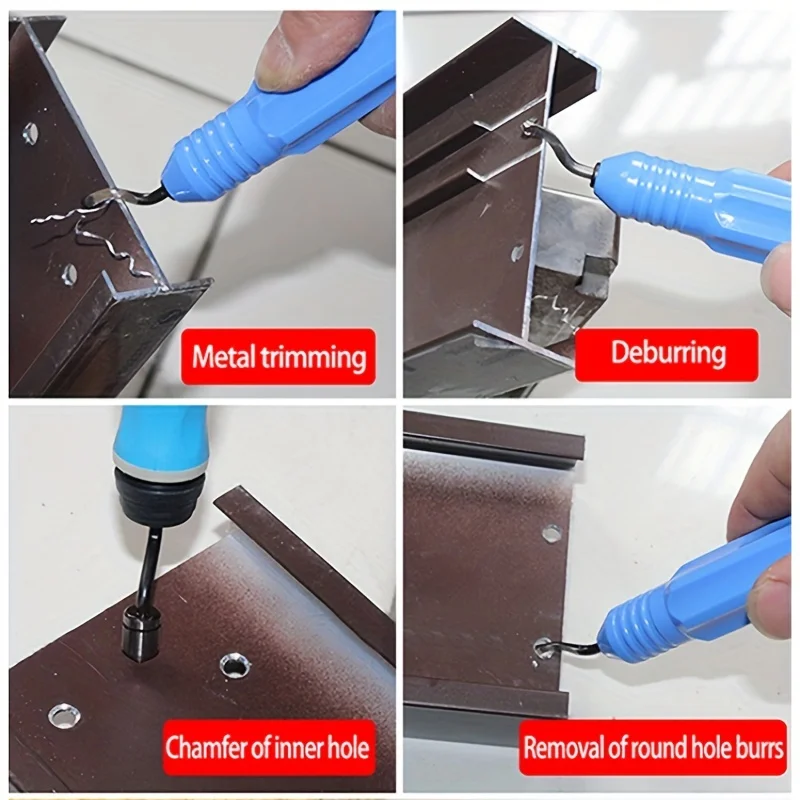 Metal trimming

Deburring

Chamfer of inner hole

Removal of round hole burrs