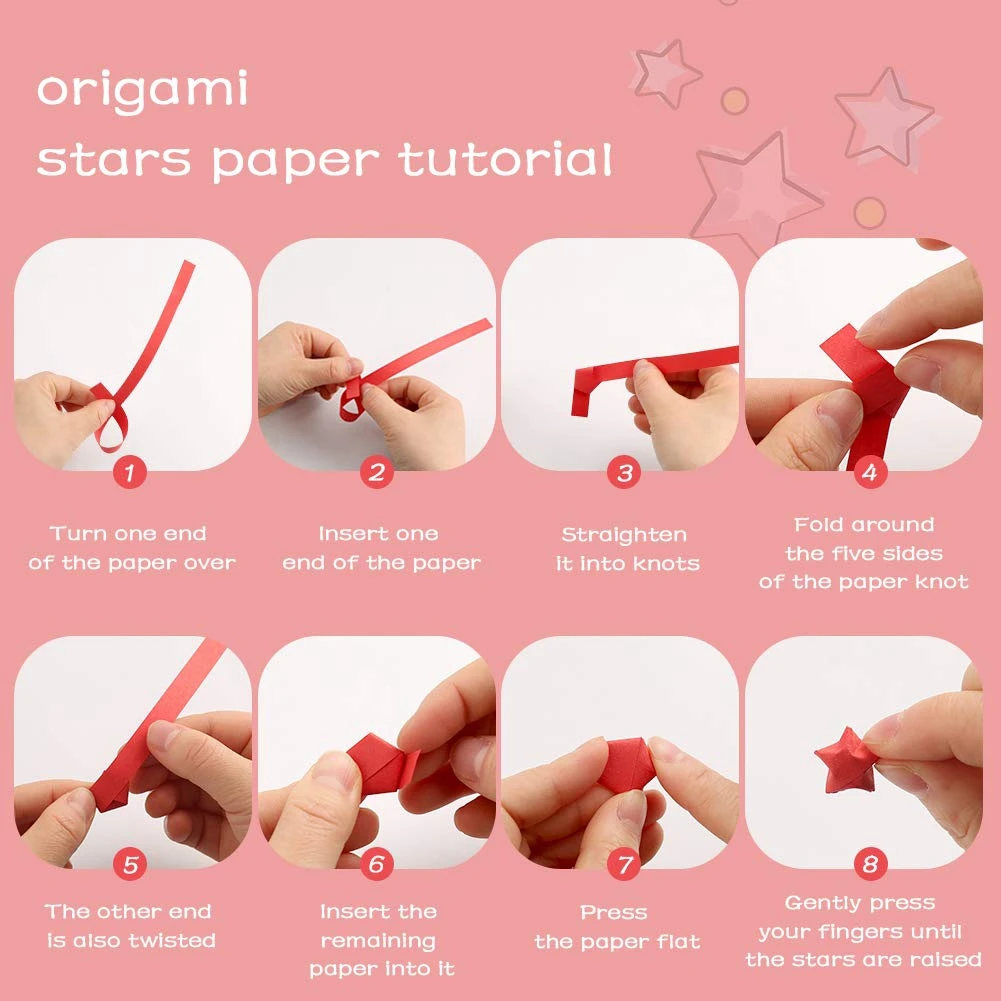 origami
stars paper tutorial

1
Turn one end of the paper over

2
Insert one end of the paper

3
Straighten it into knots

4
Fold around the five sides of the paper knot

5
The other end is also twisted

6
Insert the remaining paper into it

7
Press the paper flat

8
Gently press your fingers until the stars are raised