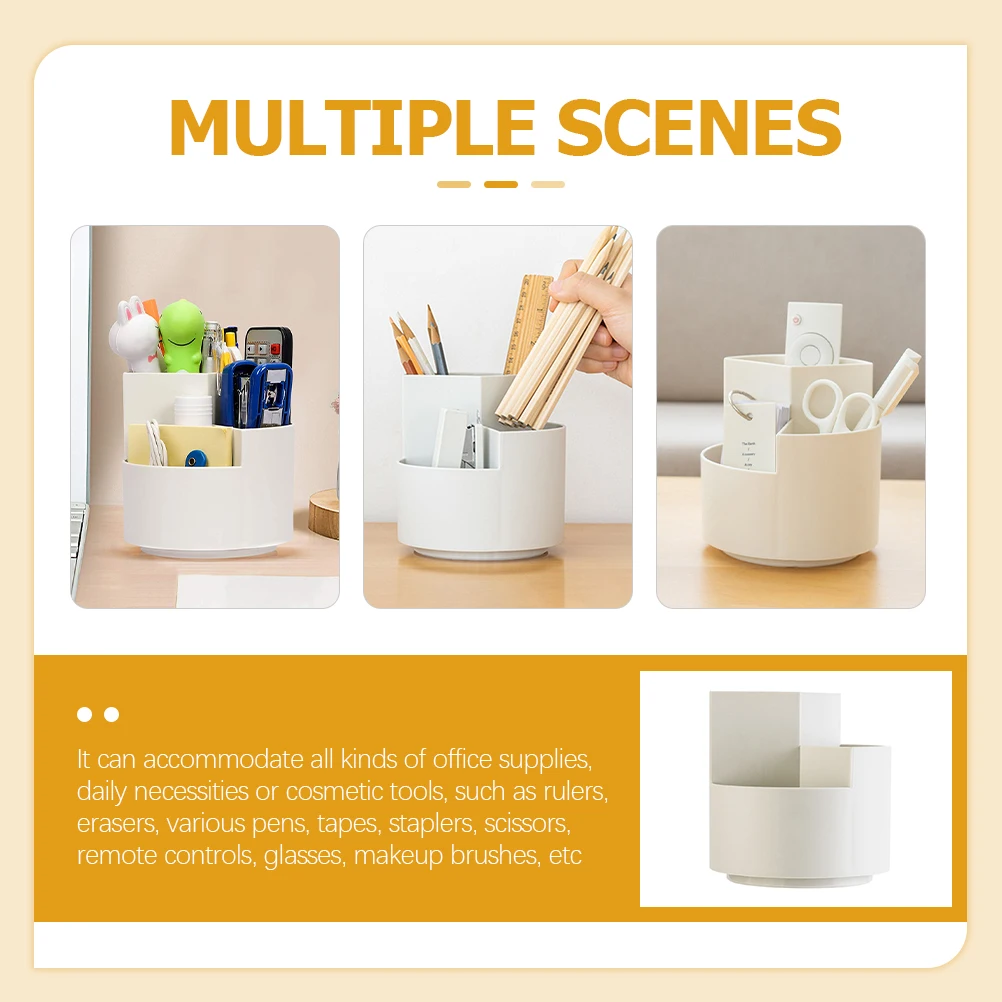 MULTIPLE SCENES

It can accommodate all kinds of office supplies, daily necessities or cosmetic tools, such as rulers, erasers, various pens, tapes, staplers, scissors, remote controls, glasses, makeup brushes, etc