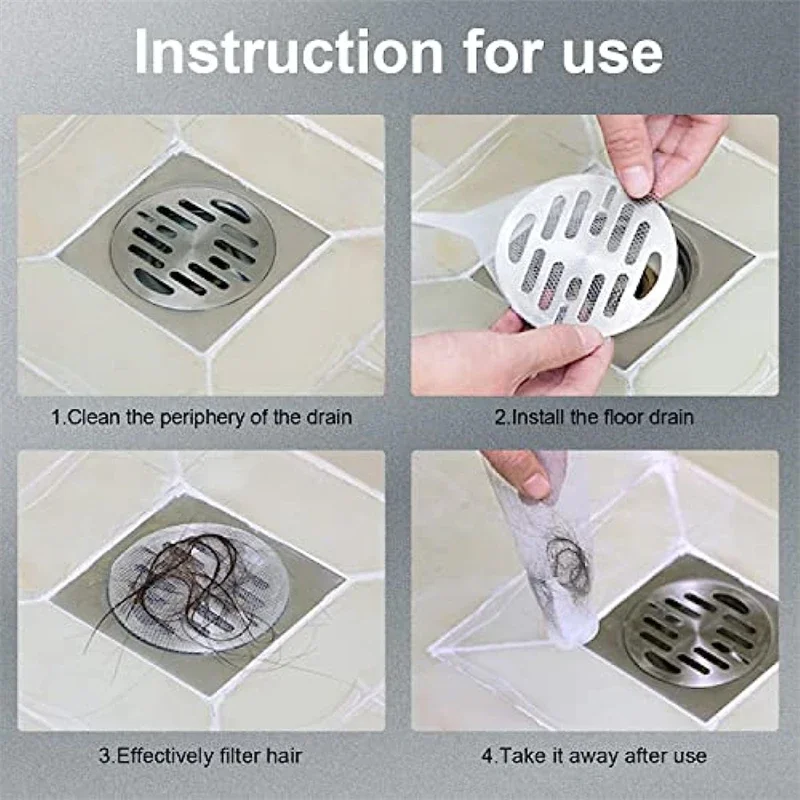 Instruction for use

1.Clean the periphery of the drain

2.Install the floor drain

3.Effectively filter hair

4.Take it away after use