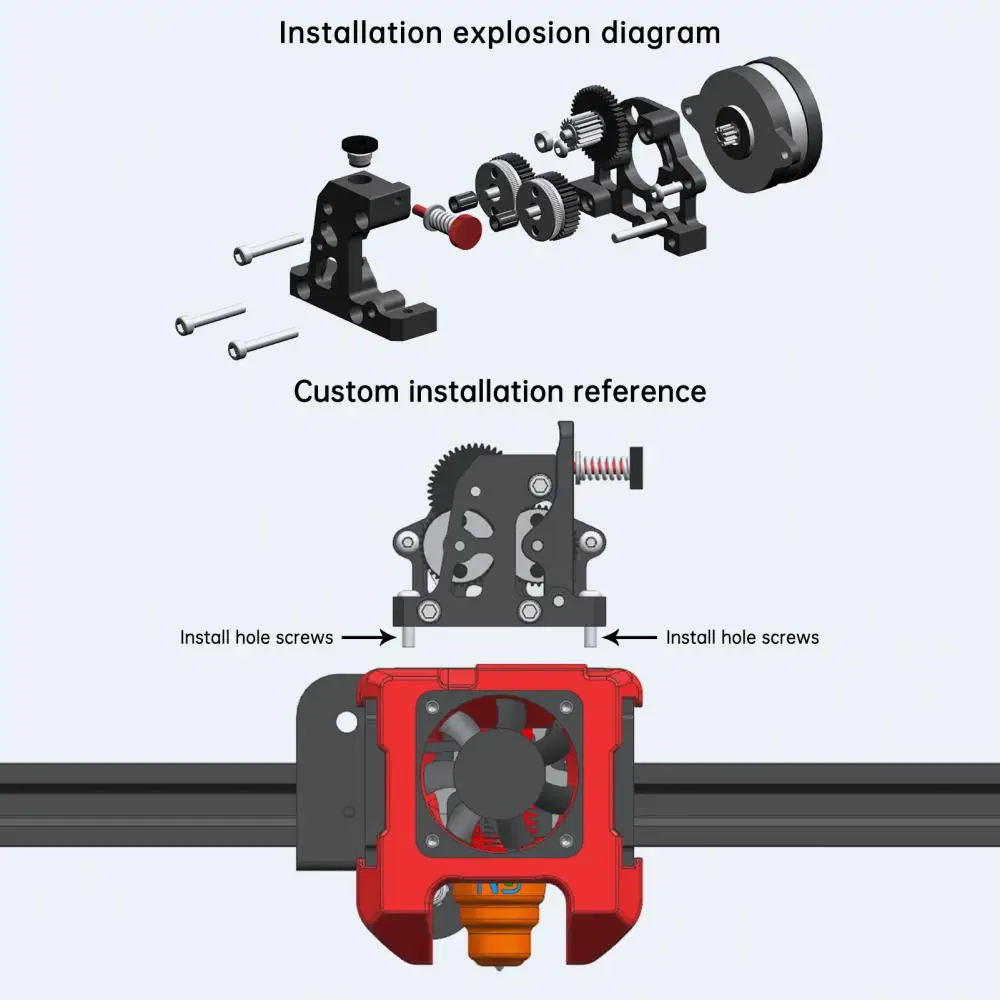 Installation explosion diagram

Custom installation reference

Install hole screws

Install hole screws