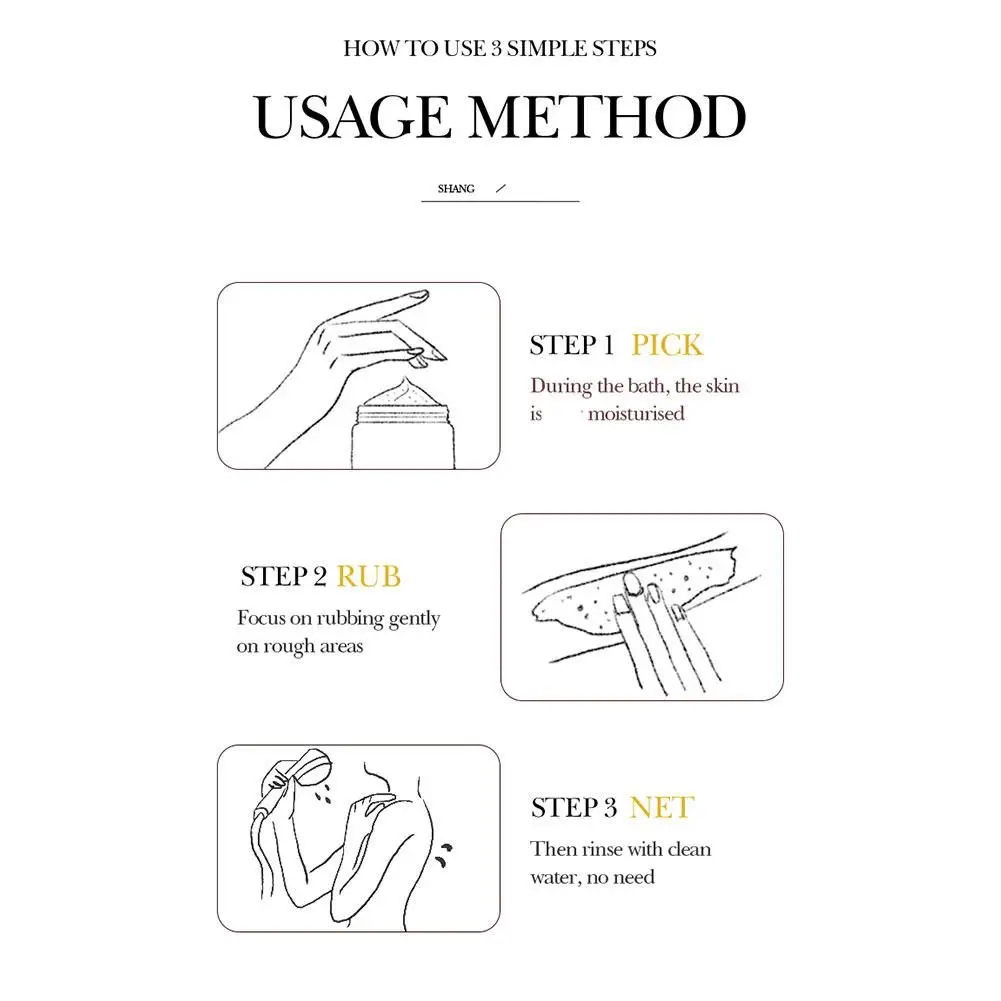 HOW TO USE 3 SIMPLE STEPS

USAGE METHOD

SHANG /

STEP 1 PICK

During the bath, the skin is moisturised

STEP 2 RUB

Focus on rubbing gently on rough areas

STEP 3 NET

Then rinse with clean water, no need