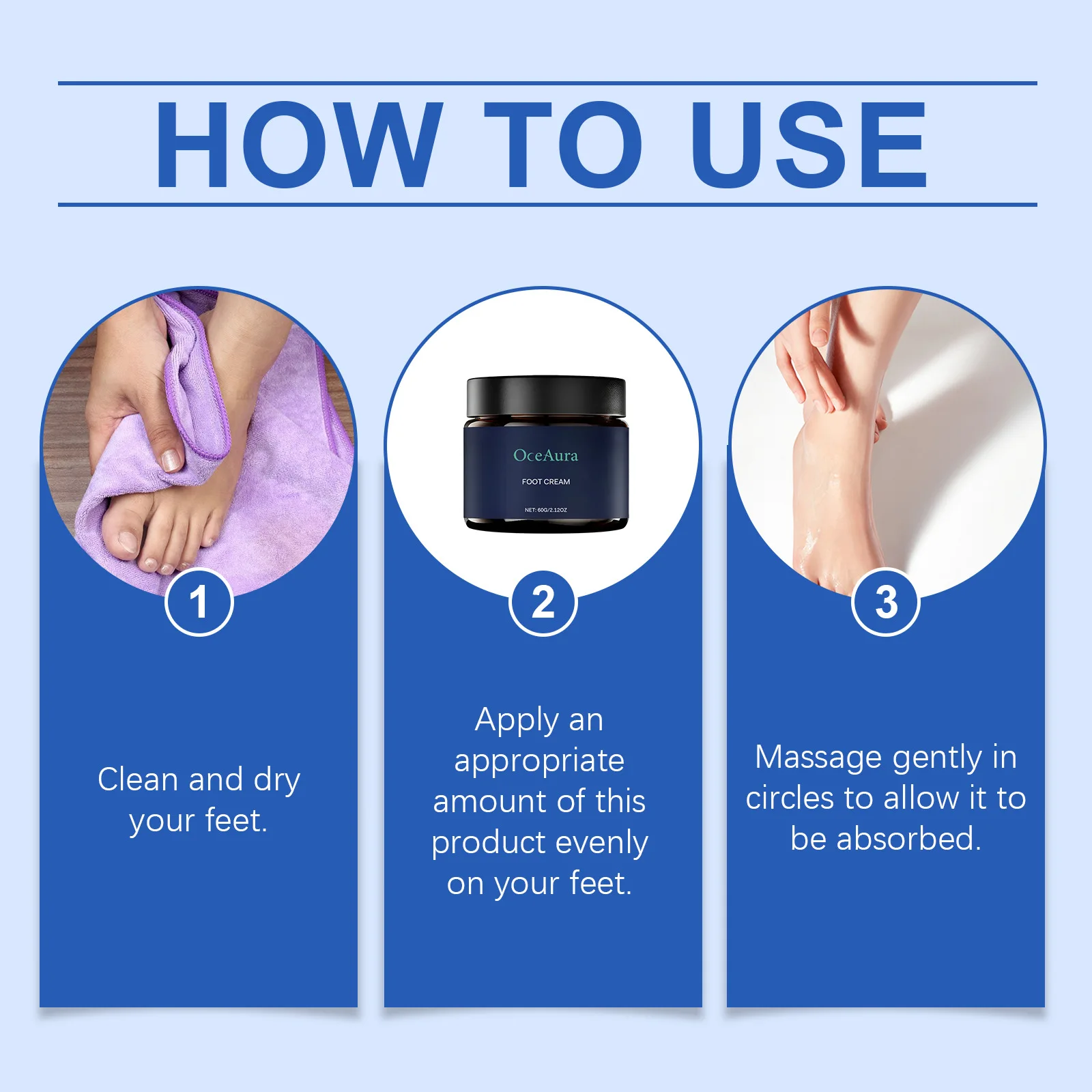 HOW TO USE

1

Clean and dry your feet.

OceAura
FOOT CREAM
NET: 60G/2.12OZ

2

Apply an appropriate amount of this product evenly on your feet.

3

Massage gently in circles to allow it to be absorbed.