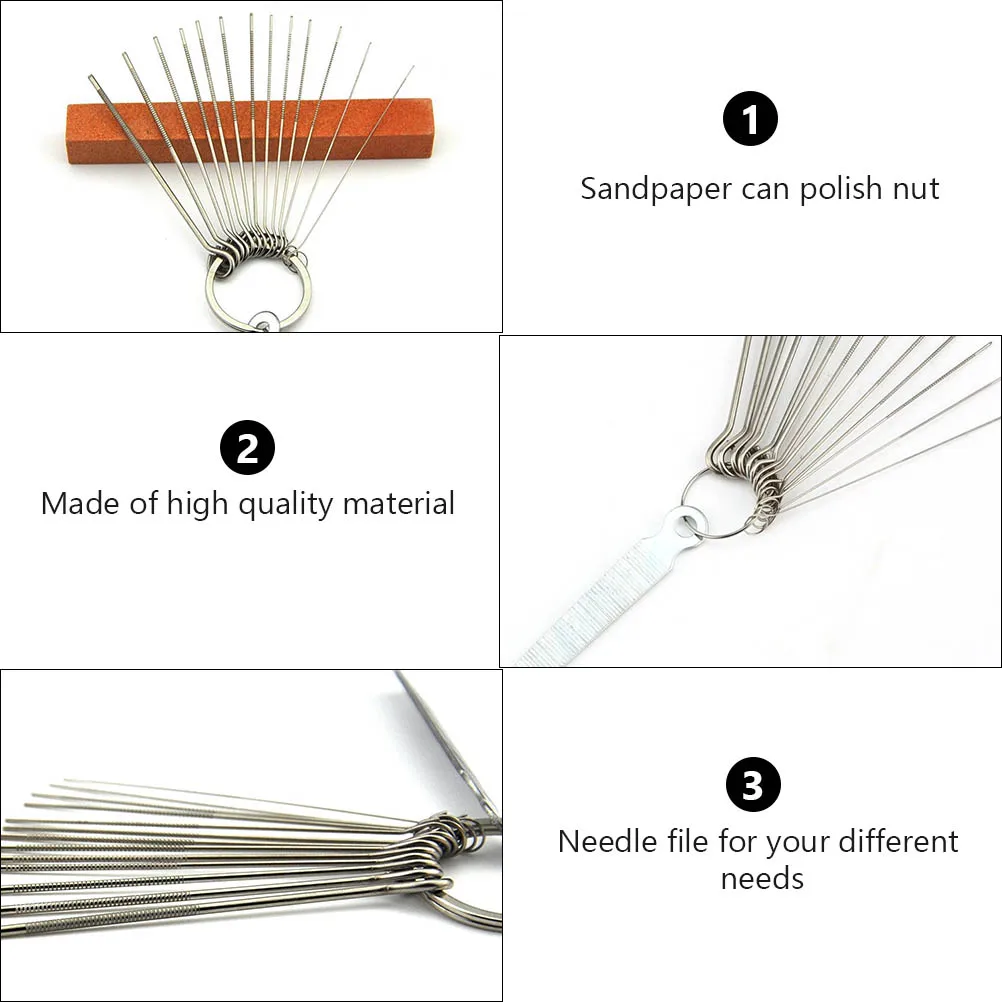 1

Sandpaper can polish nut

2

Made of high quality material

3

Needle file for your different needs