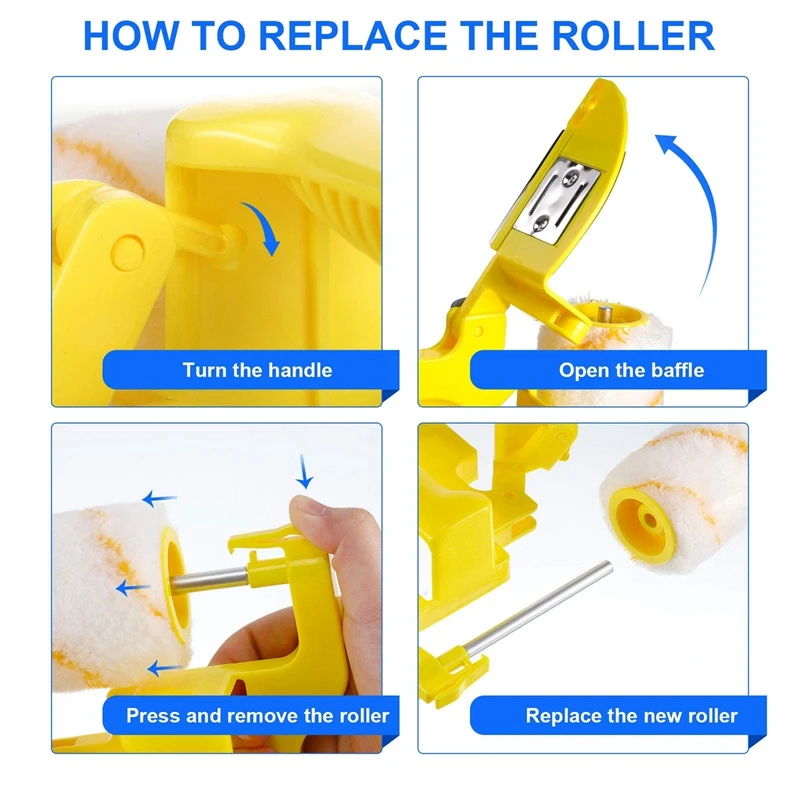 HOW TO REPLACE THE ROLLER

Turn the handle

Open the baffle

Press and remove the roller

Replace the new roller