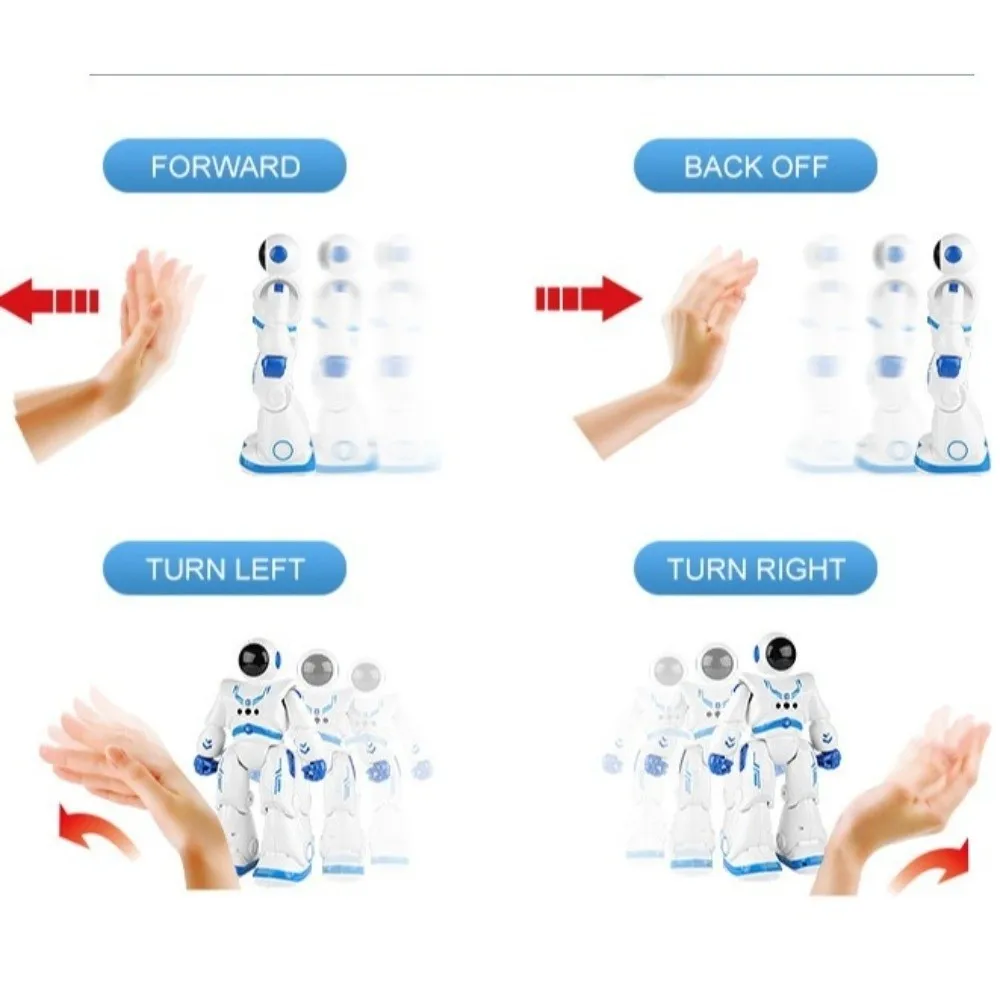 FORWARD

BACK OFF

TURN LEFT

TURN RIGHT