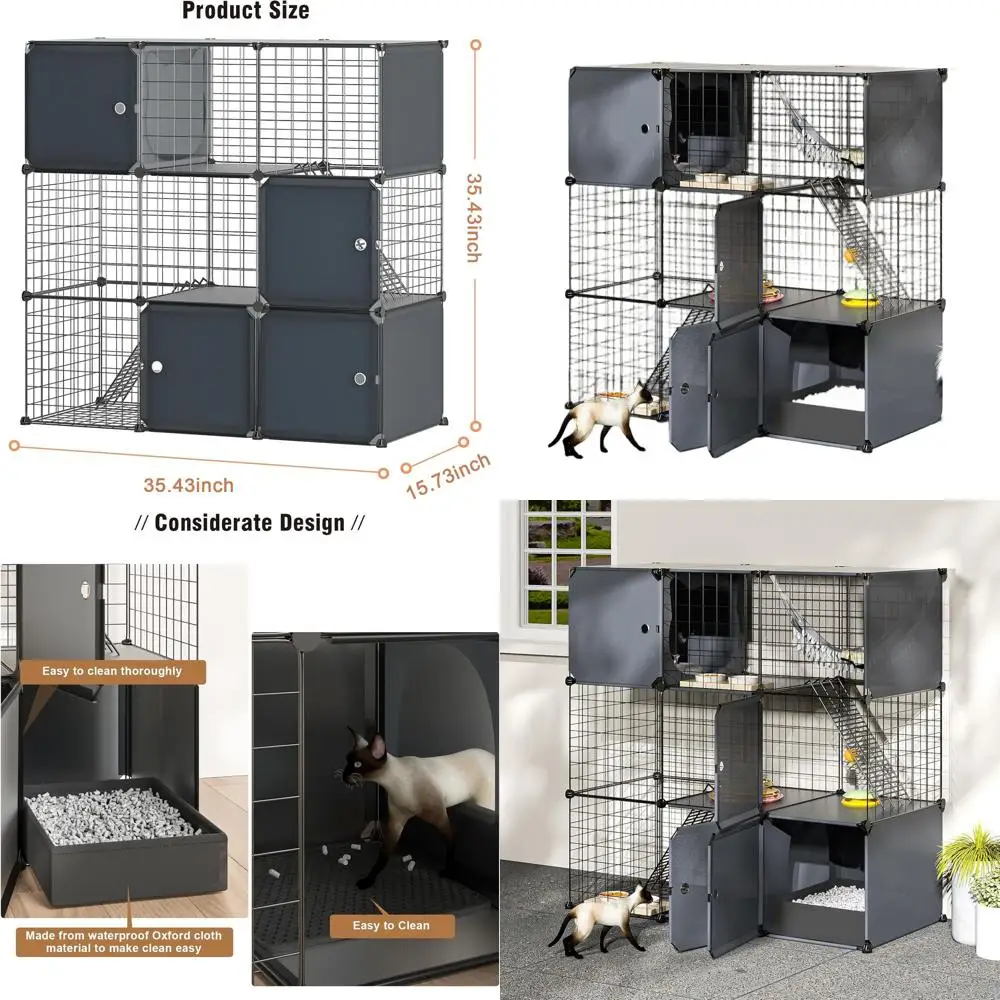 Product Size

35.43inch

35.43inch

15.73inch

// Considerate Design //

Easy to clean thoroughly

Made from waterproof Oxford cloth material to make clean easy

Easy to Clean