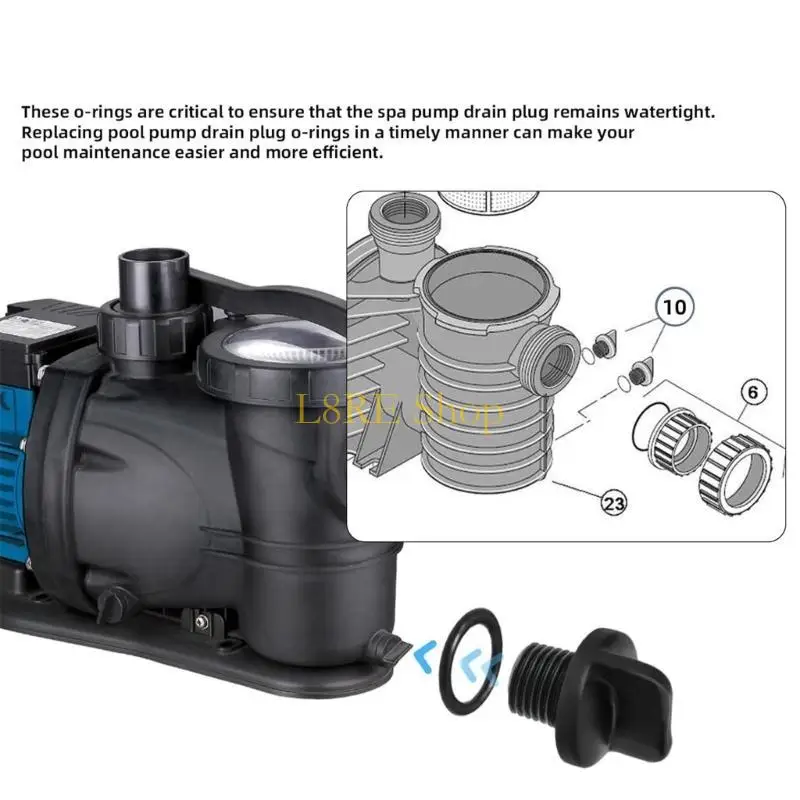 These o-rings are critical to ensure that the spa pump drain plug remains watertight. Replacing pool pump drain plug o-rings in a timely manner can make your pool maintenance easier and more efficient.

10

6

23

L8RE Shop