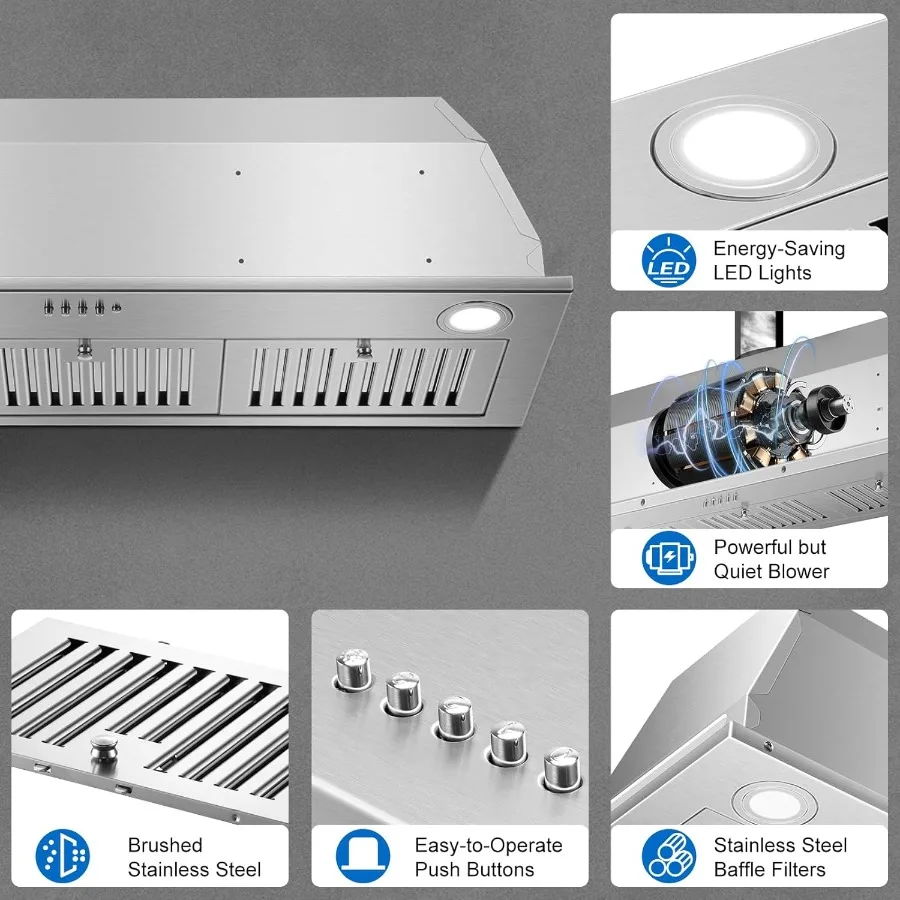 LED

Energy-Saving LED Lights

Powerful but Quiet Blower

Brushed Stainless Steel

Easy-to-Operate Push Buttons

Stainless Steel Baffle Filters