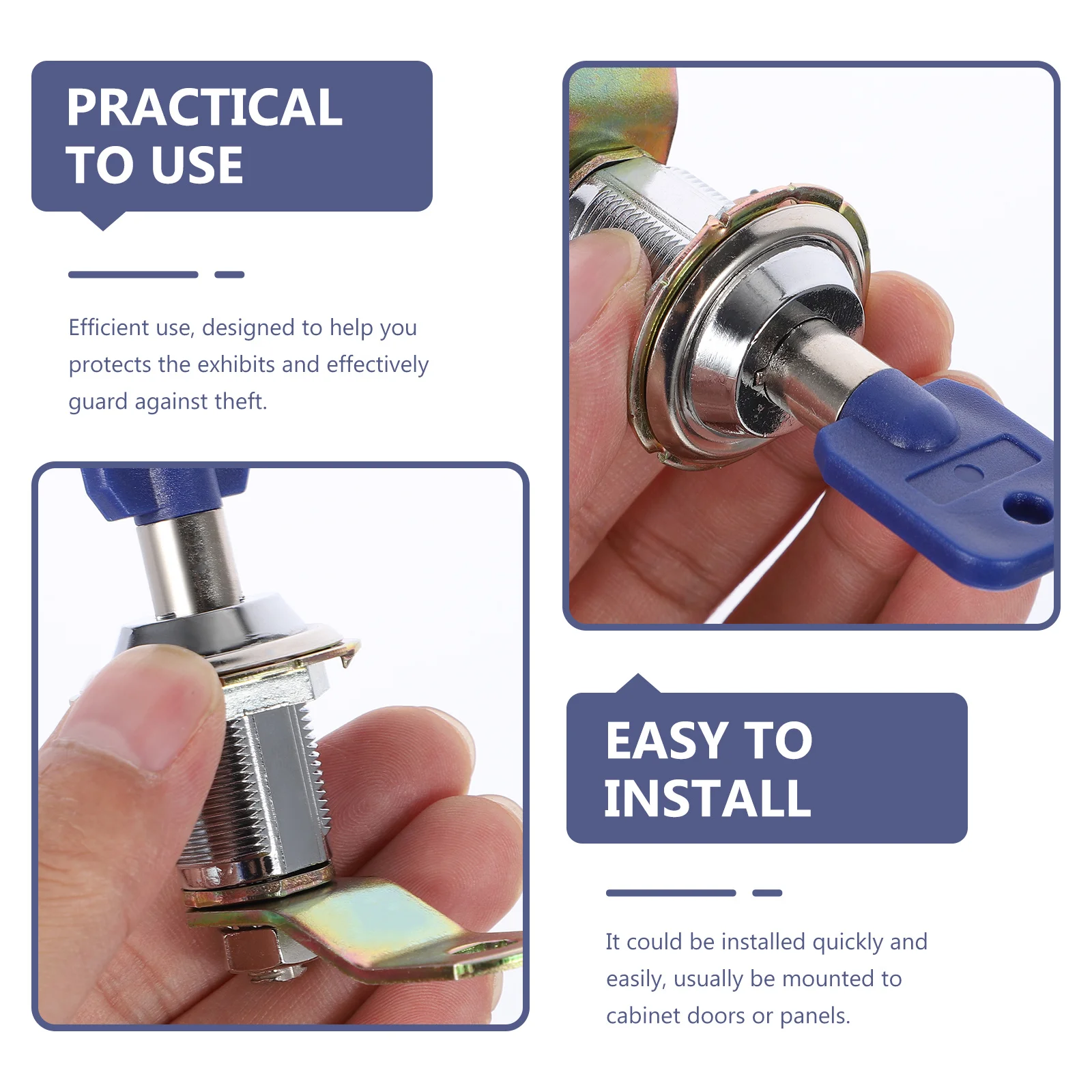 PRACTICAL TO USE

Efficient use, designed to help you protects the exhibits and effectively guard against theft.

EASY TO INSTALL

It could be installed quickly and easily, usually be mounted to cabinet doors or panels.