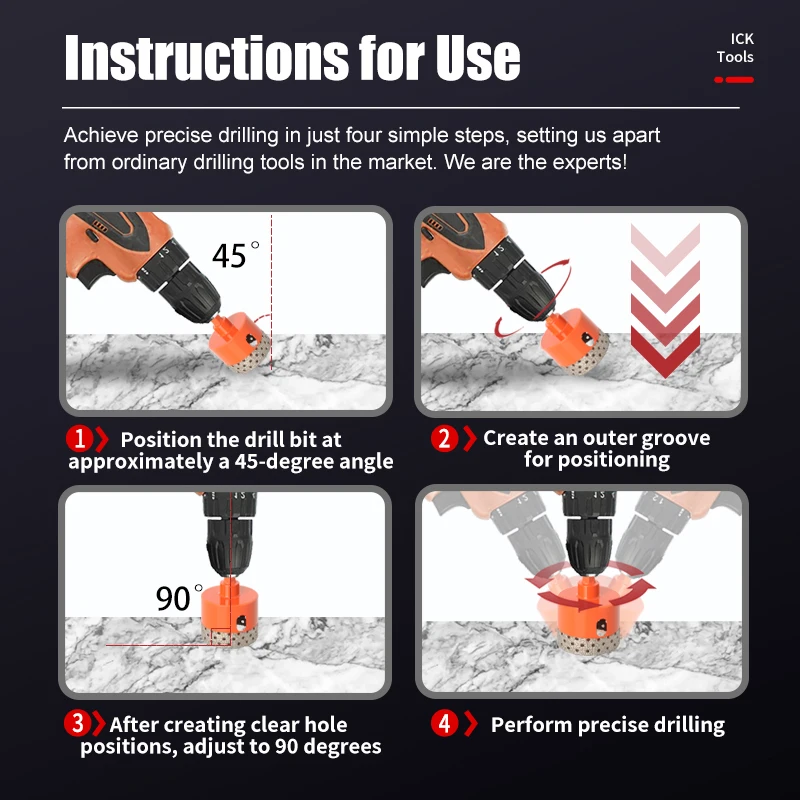 Instructions for Use

ICK Tools

Achieve precise drilling in just four simple steps, setting us apart from ordinary drilling tools in the market. We are the experts!

45°

1 Position the drill bit at approximately a 45-degree angle

2 Create an outer groove for positioning

90°

3 After creating clear hole positions, adjust to 90 degrees

4 Perform precise drilling