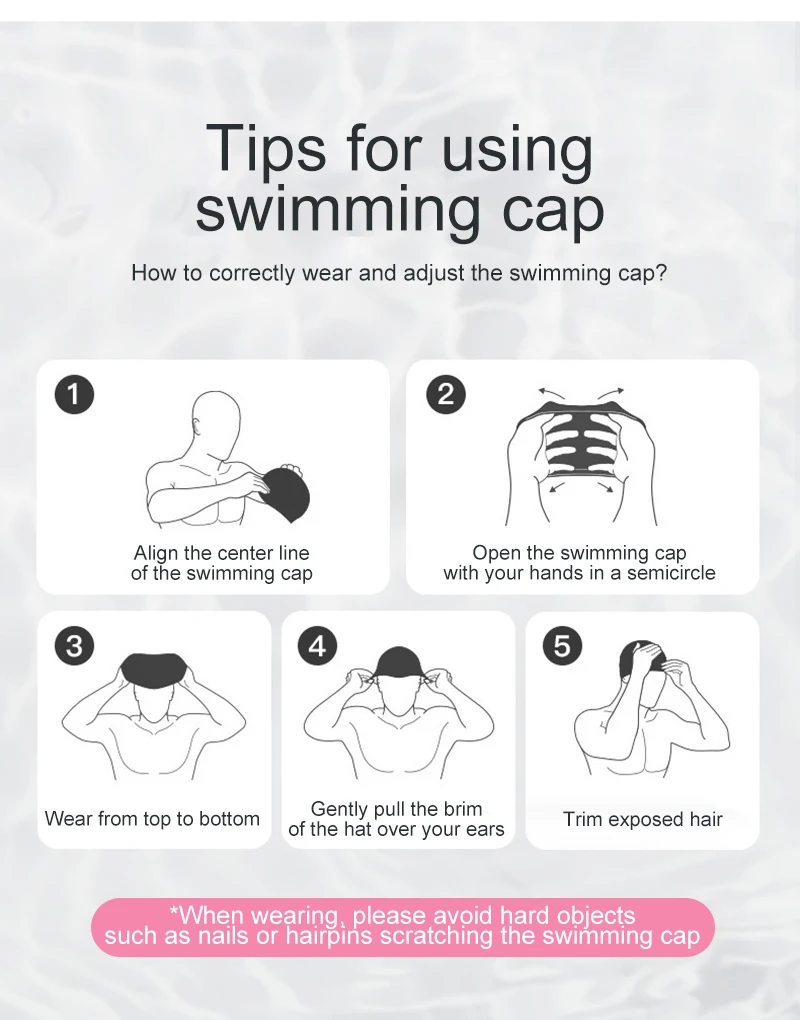 Tips for using swimming cap

How to correctly wear and adjust the swimming cap?

1
Align the center line of the swimming cap

2
Open the swimming cap with your hands in a semicircle

3
Wear from top to bottom

4
Gently pull the brim of the hat over your ears

5
Trim exposed hair

*When wearing, please avoid hard objects such as nails or hairpins scratching the swimming cap