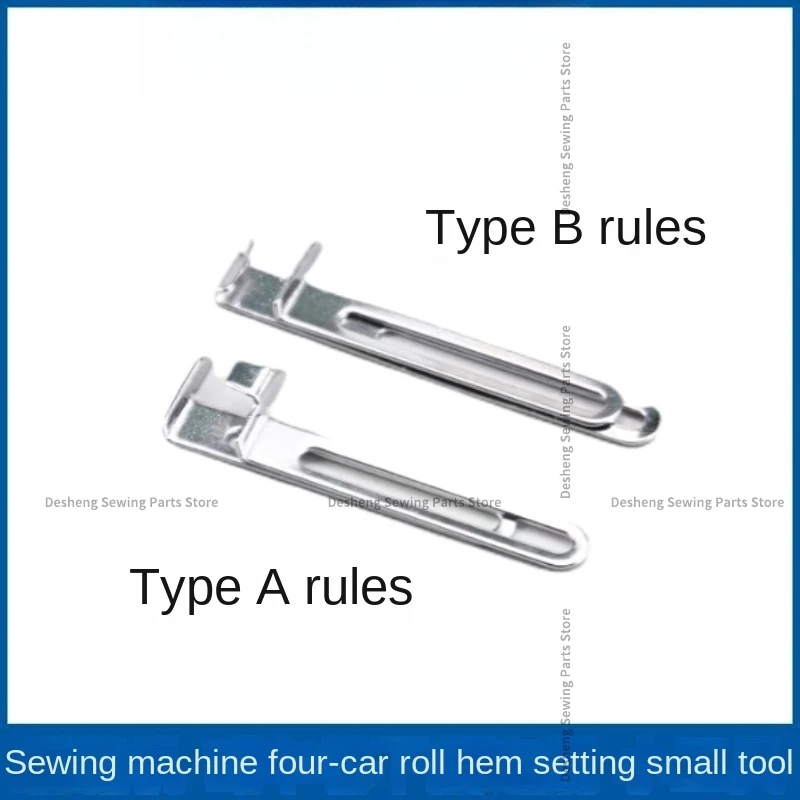 Desheng Sewing Parts Store

Type B rules

Desheng Sewing Parts Store

Desheng Sewing Parts Store Desheng Sewing Parts Store Desheng Sewing Parts Store

Type A rules

Desheng Sewing Parts Store

Sewing machine four-car roll hem setting small tool