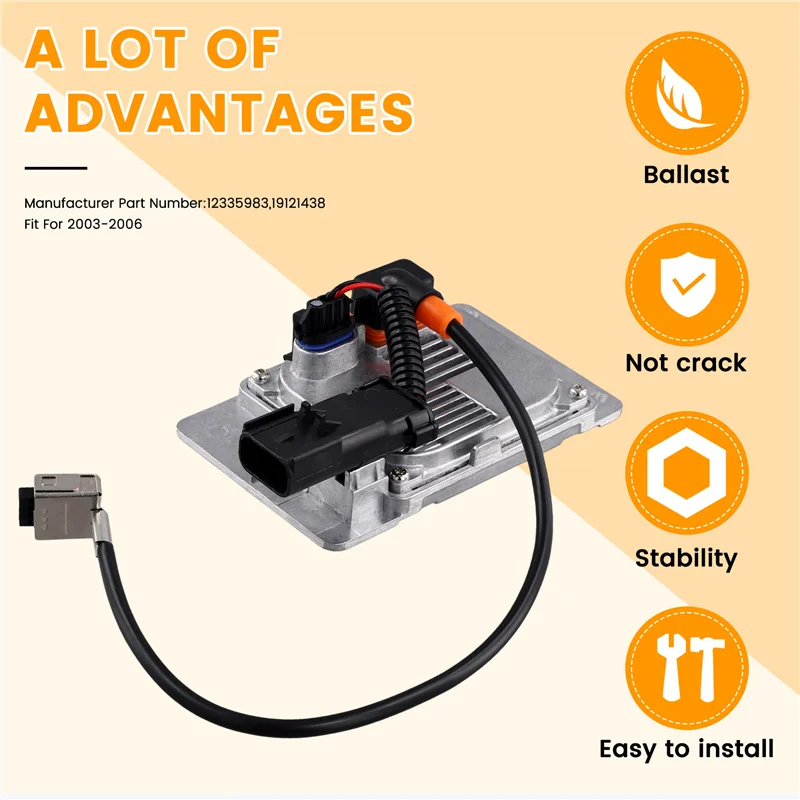 A LOT OF ADVANTAGES

Manufacturer Part Number:12335983,19121438
Fit For 2003-2006

Ballast

Not crack

Stability

Easy to install