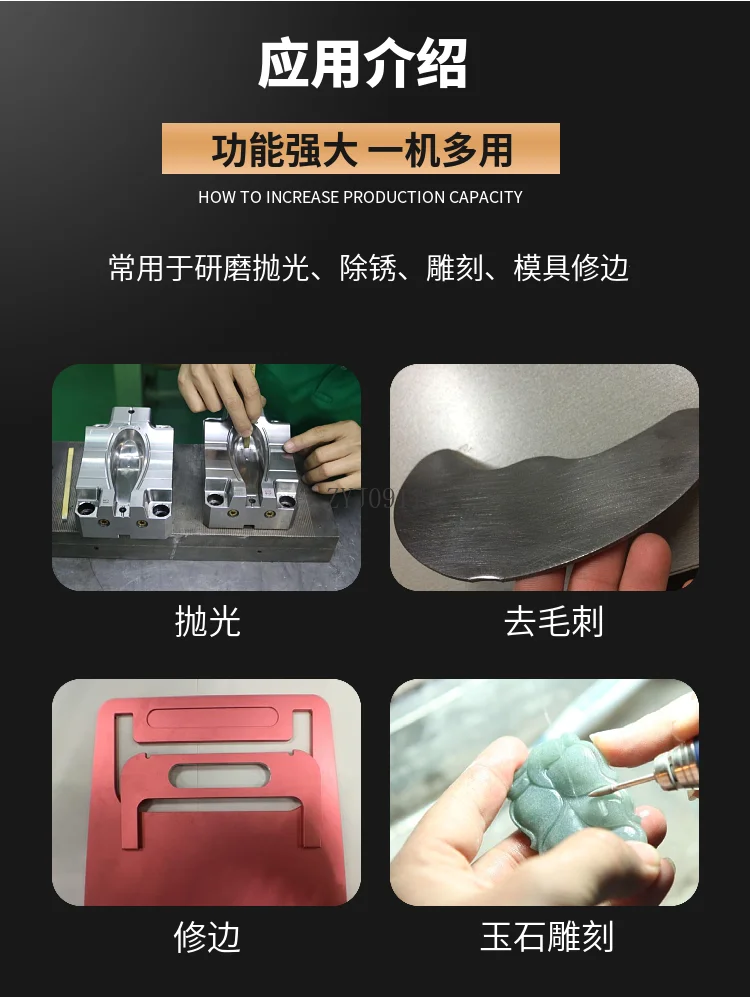 应用介绍

功能强大 一机多用

HOW TO INCREASE PRODUCTION CAPACITY

常用于研磨抛光、除锈、雕刻、模具修边

抛光

去毛刺

修边

玉石雕刻