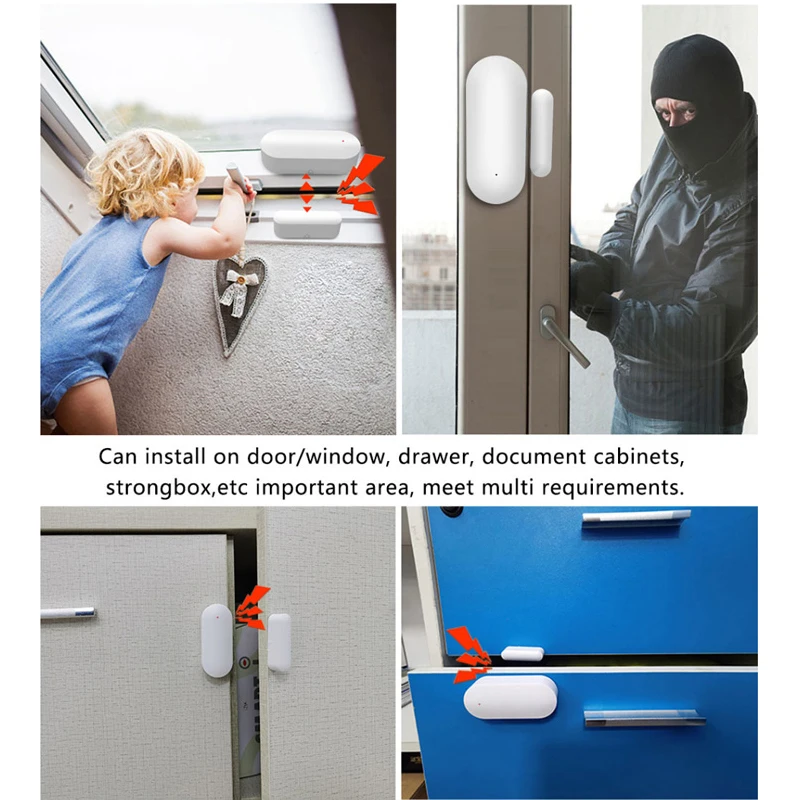 Can install on door/window, drawer, document cabinets, strongbox,etc important area, meet multi requirements.