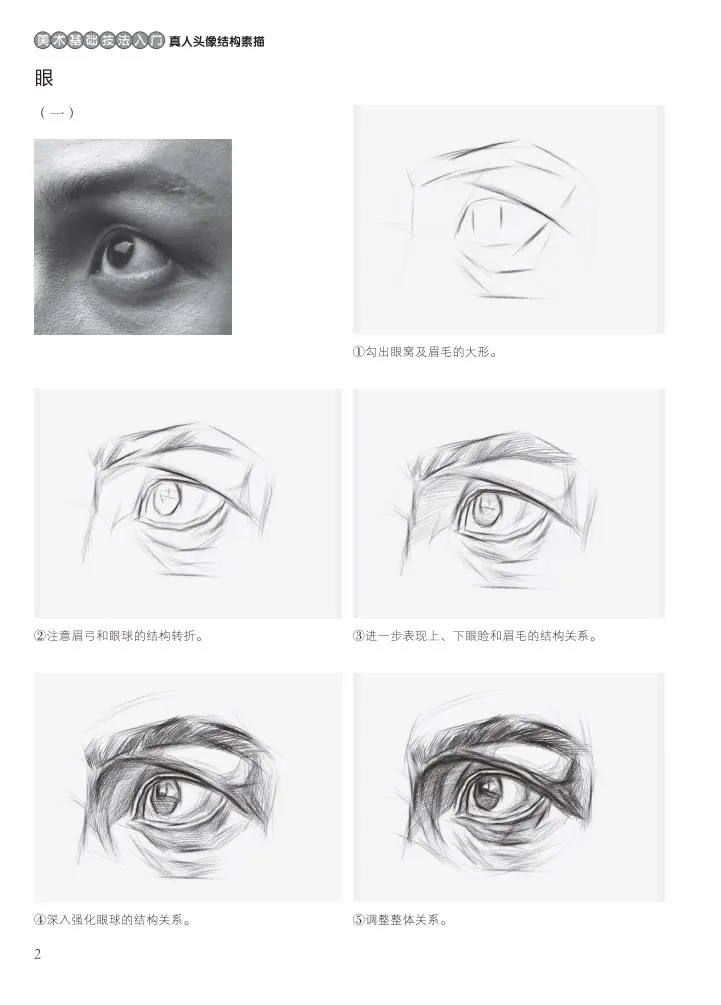 美术基础技法入门 真人头像结构素描

眼

（一）

①勾出眼窝及眉毛的大形。

②注意眉弓和眼球的结构转折。

③进一步表现上、下眼睑和眉毛的结构关系。

④深入强化眼球的结构关系。

⑤调整整体关系。

2